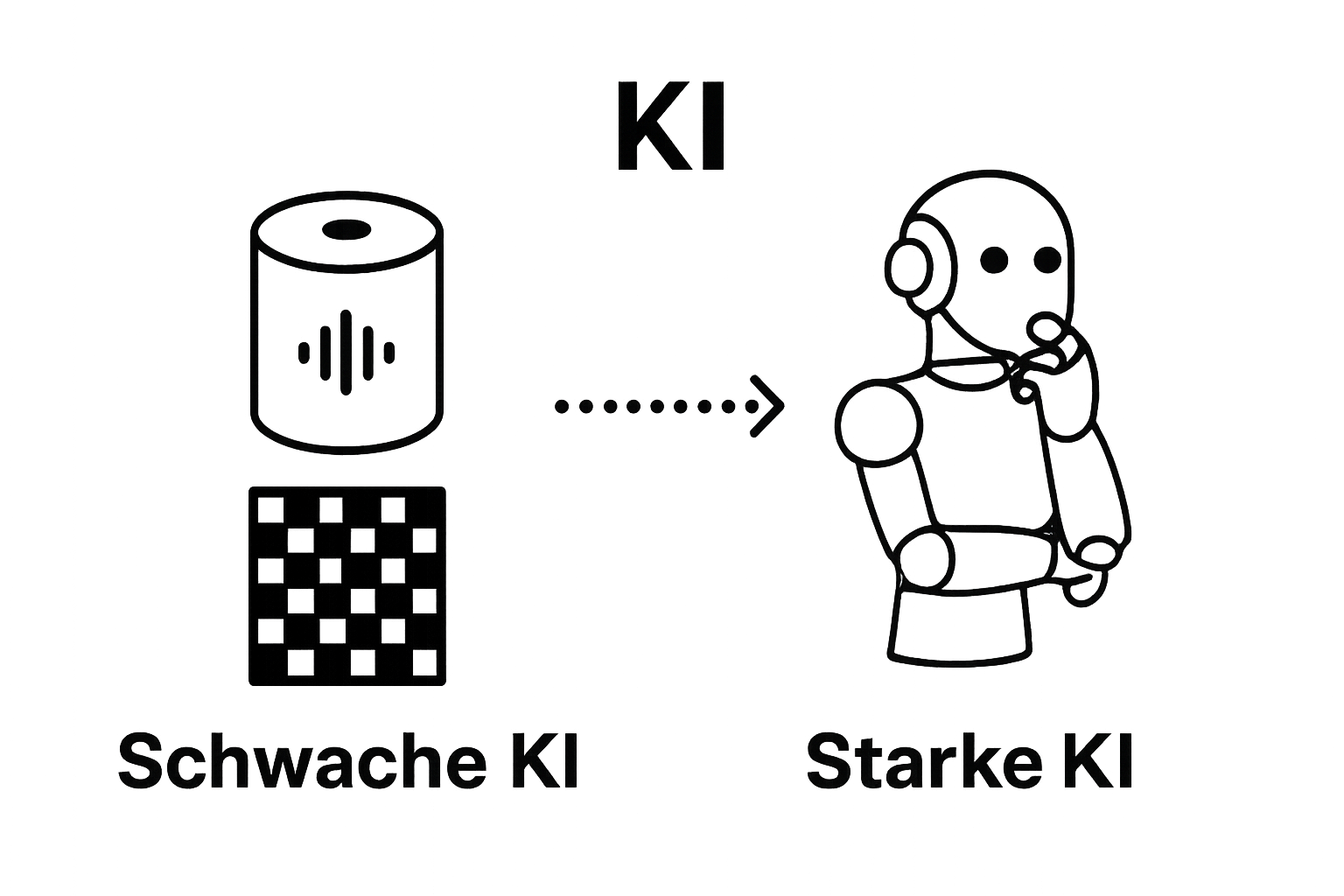 KI

Schwache KI

Starke KI