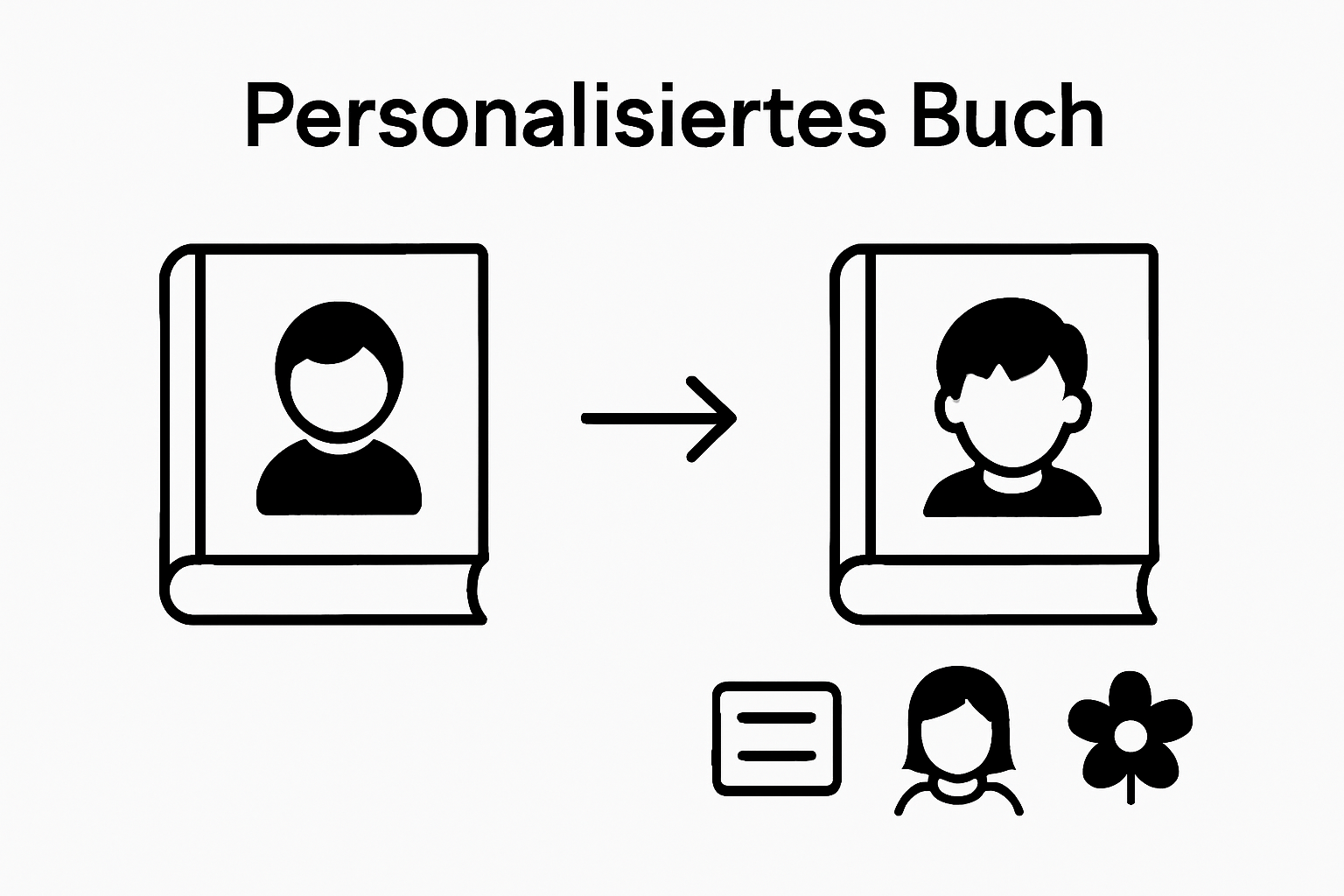 Personalisiertes Buch