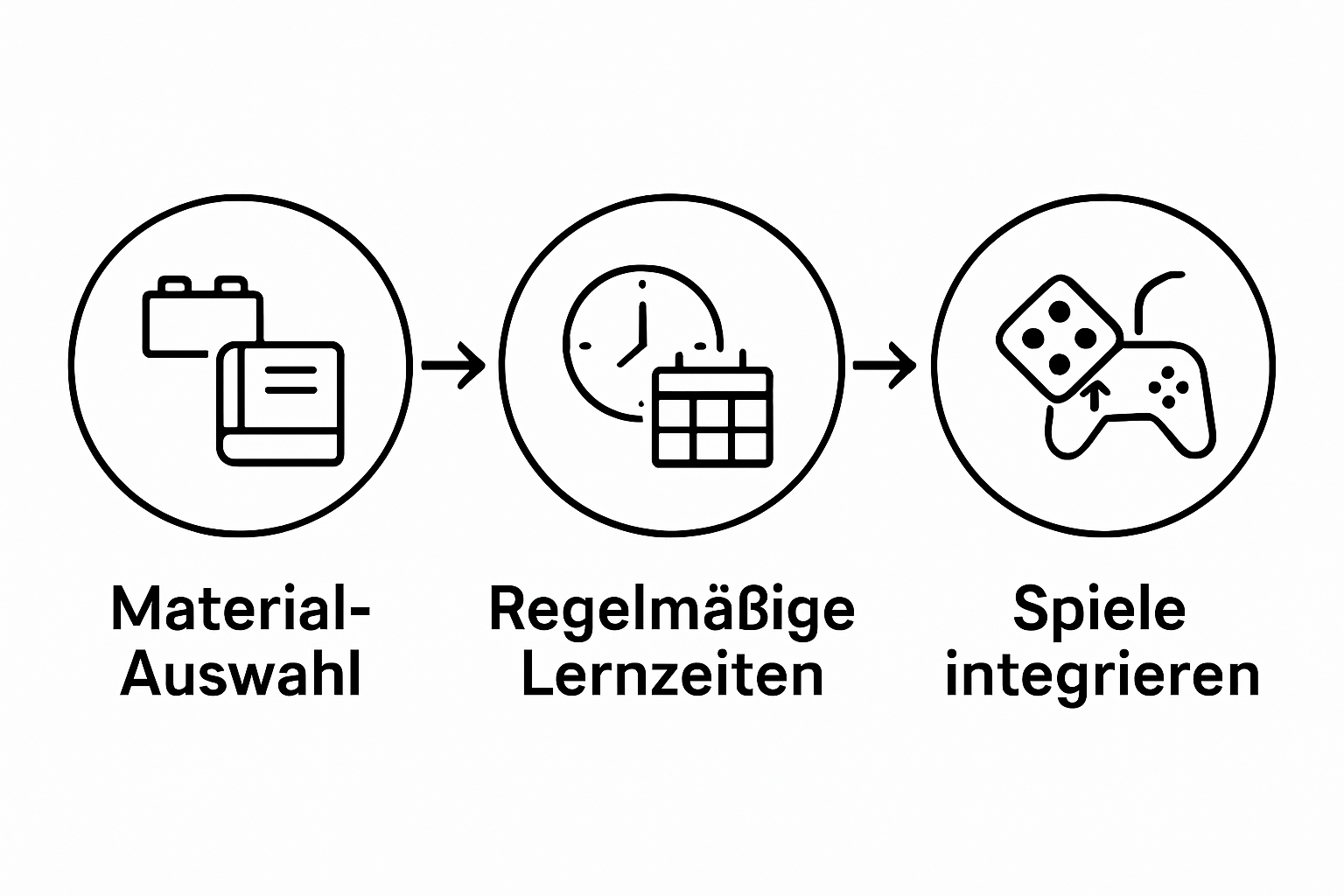 Material-Auswahl

Regelmäßige Lernzeiten

Spiele integrieren