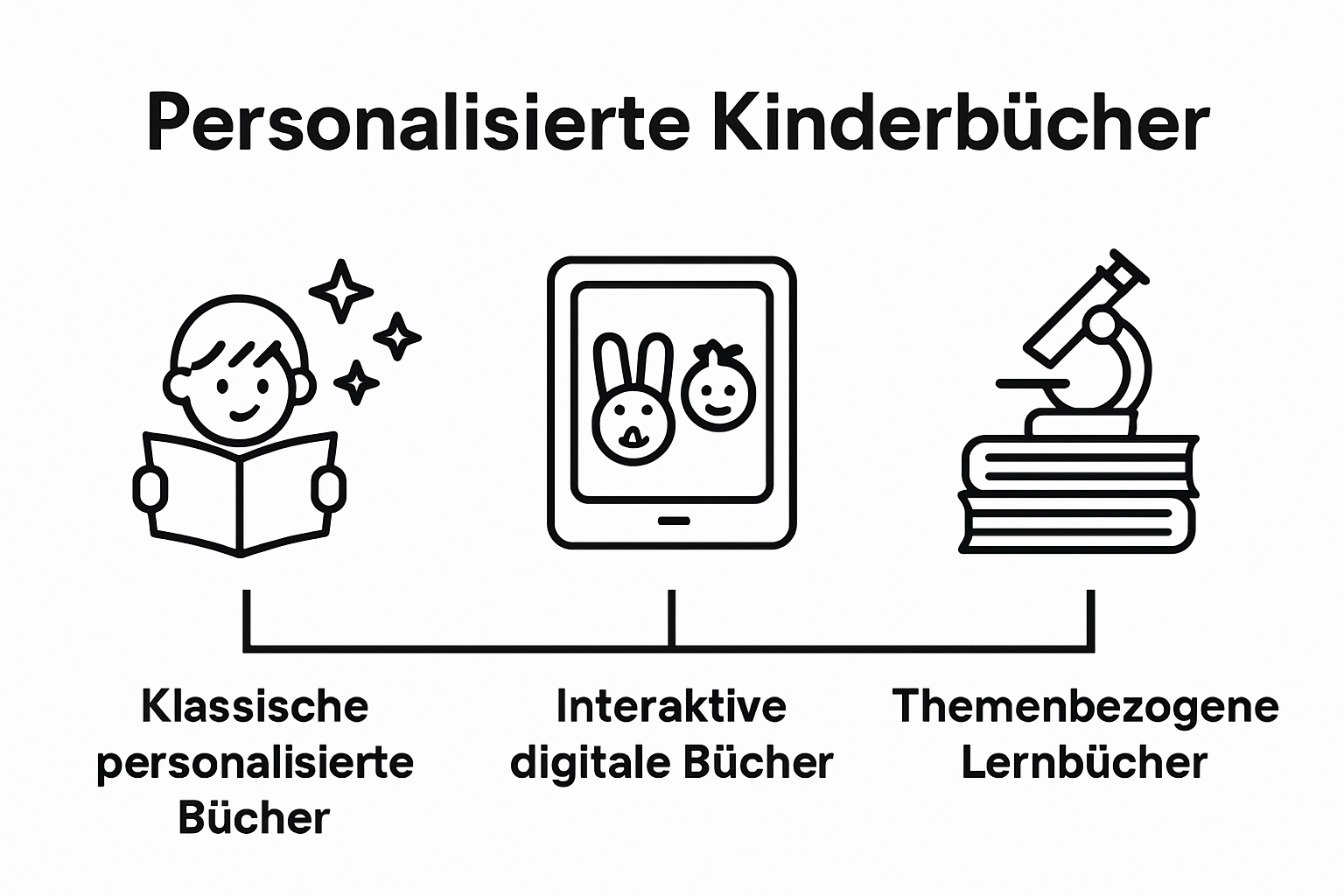 Personalisierte Kinderbücher

Klassische personalisierte Bücher

Interaktive digitale Bücher

Themenbezogene Lernbücher