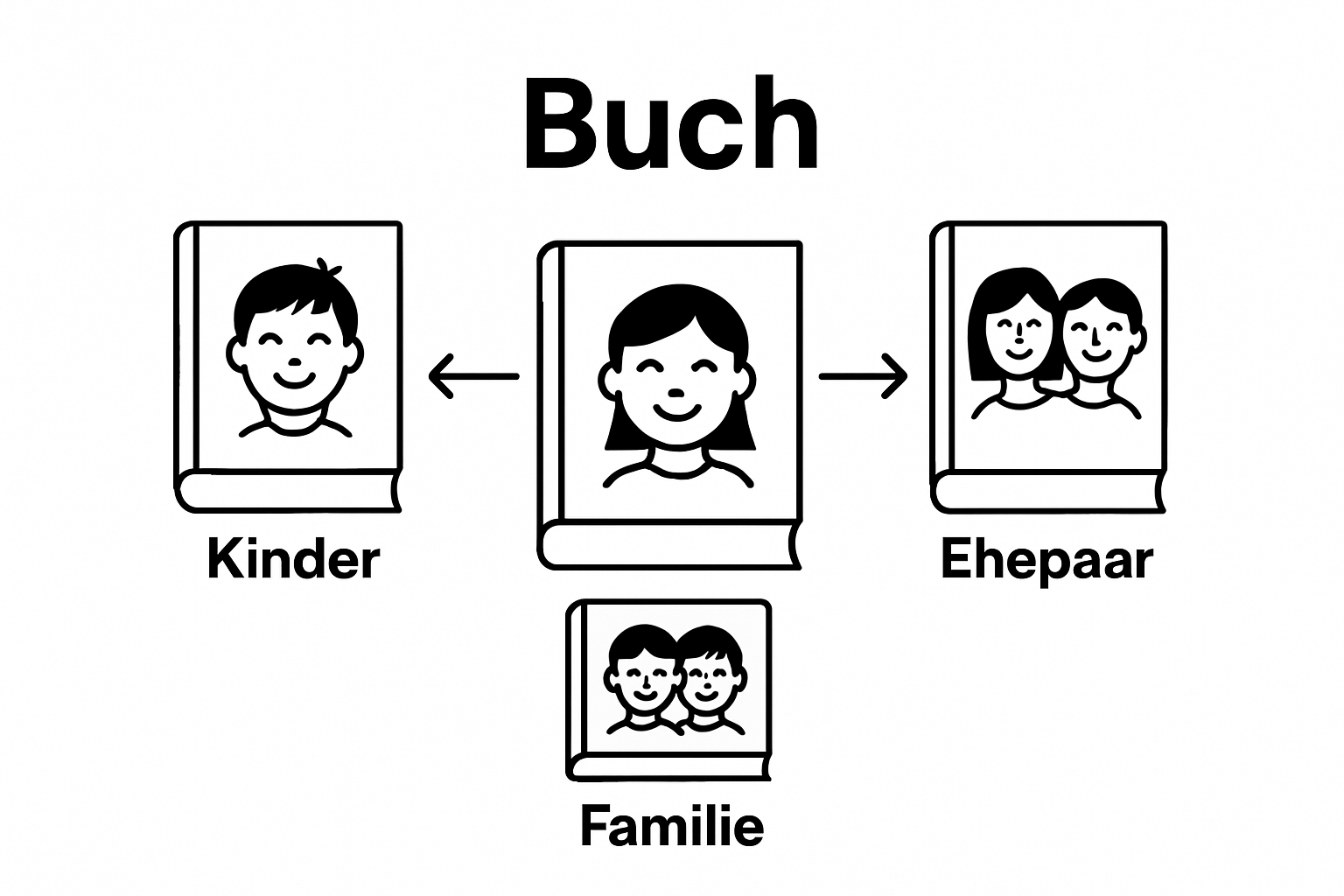 Buch

Kinder

Ehepaar

Familie