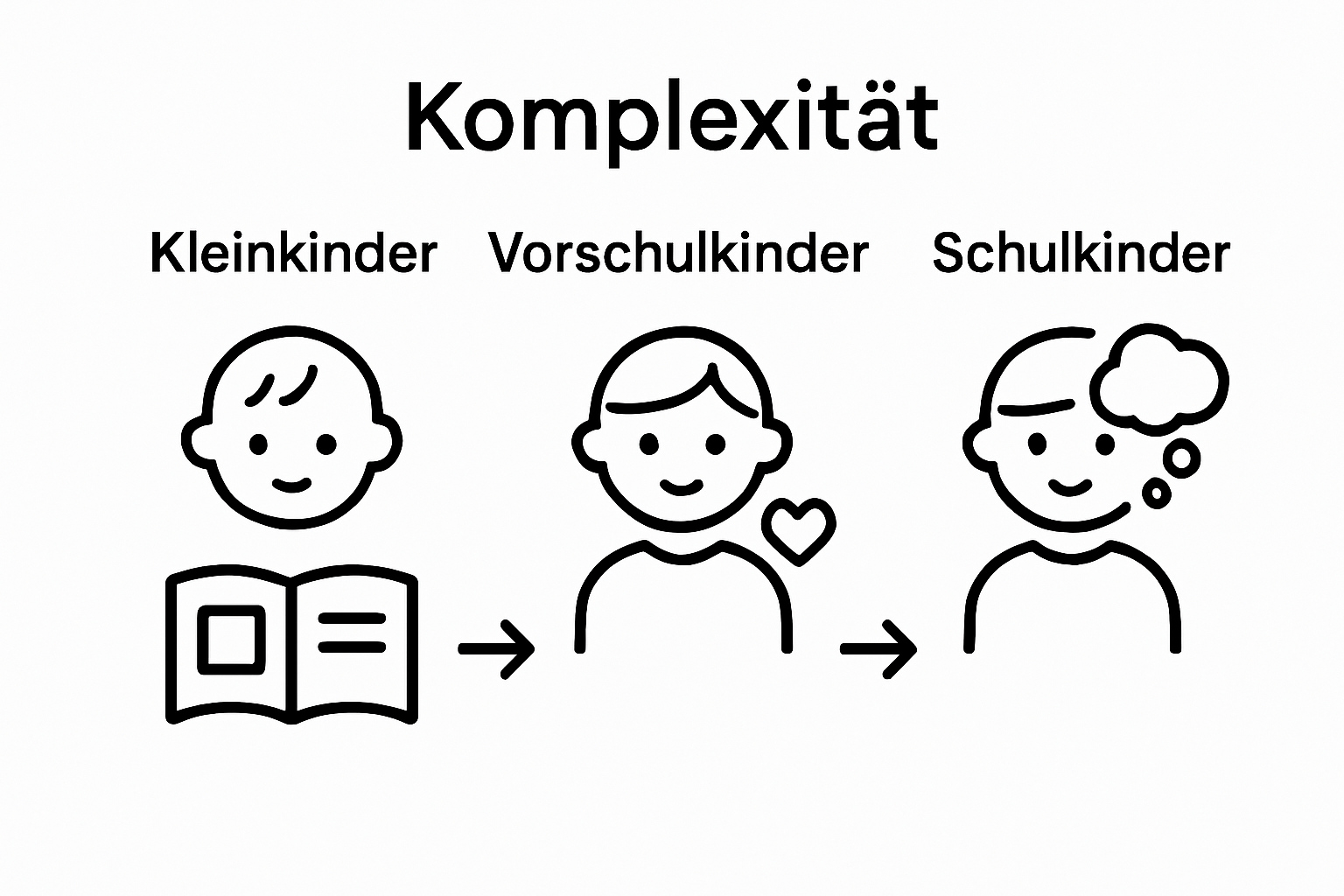 Komplexität

Kleinkinder Vorschulkinder Schulkinder