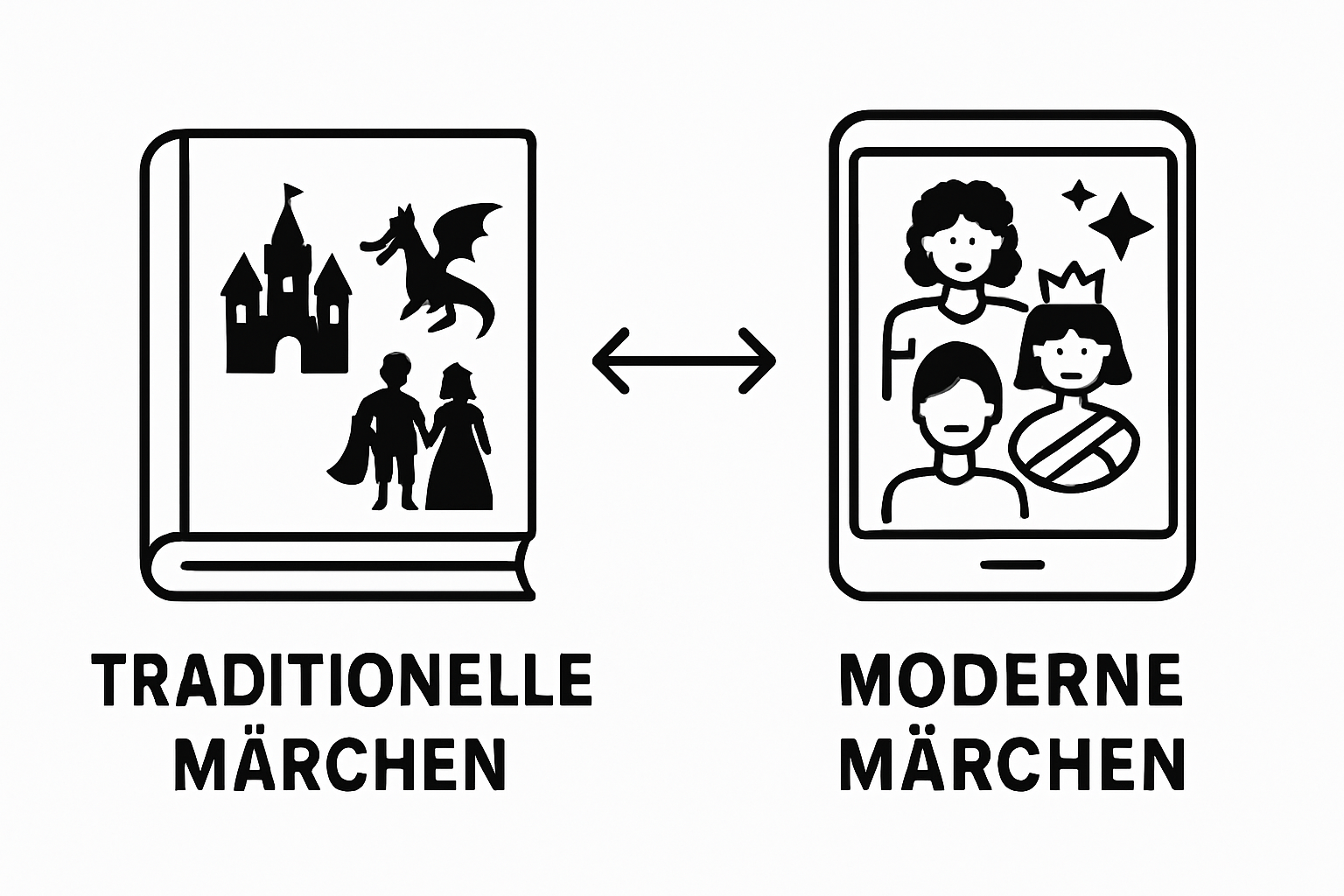 TRADITIONELLE MÄRCHEN

MODERNE MÄRCHEN