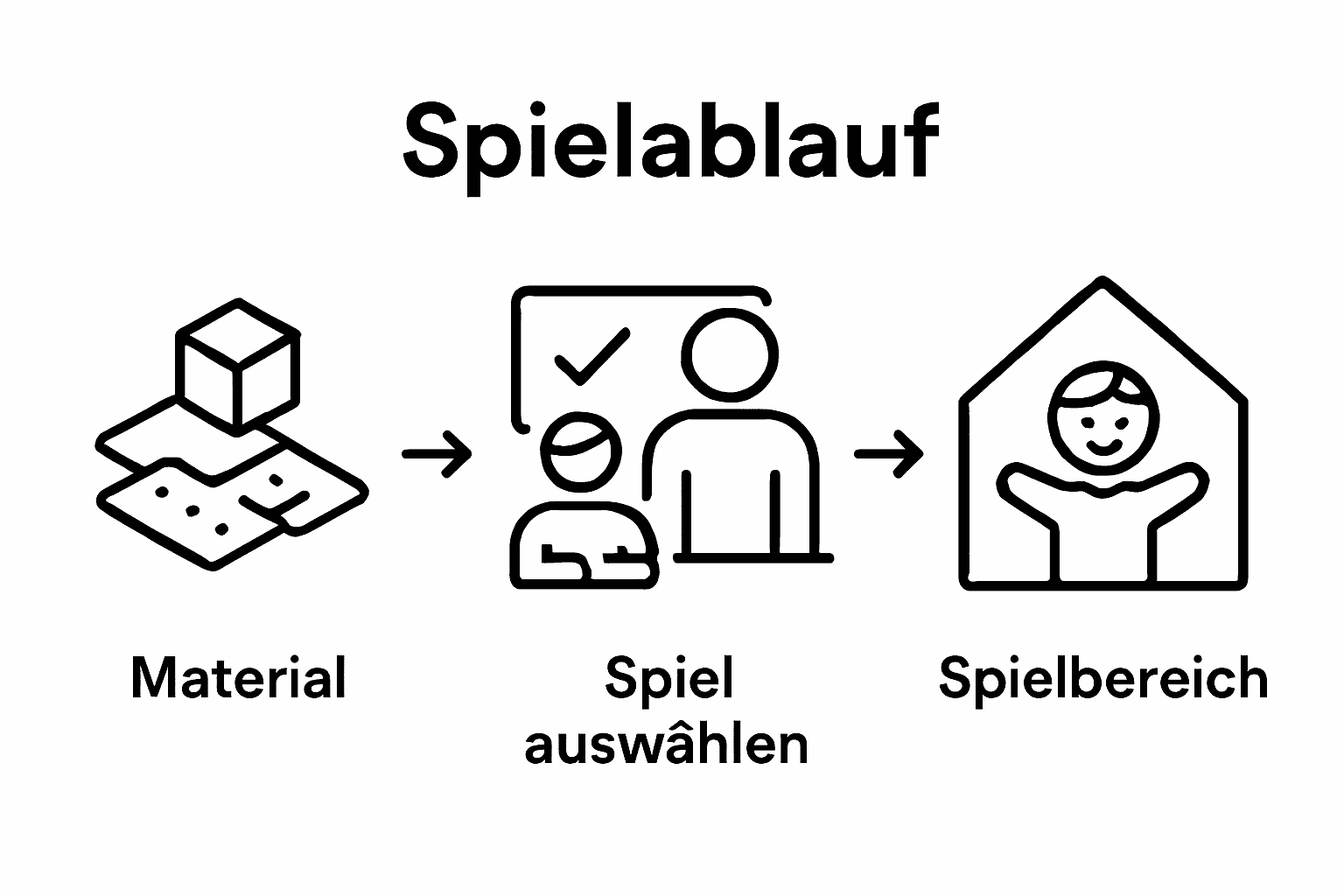 Spielablauf

Material

Spiel auswâhlen

Spielbereich