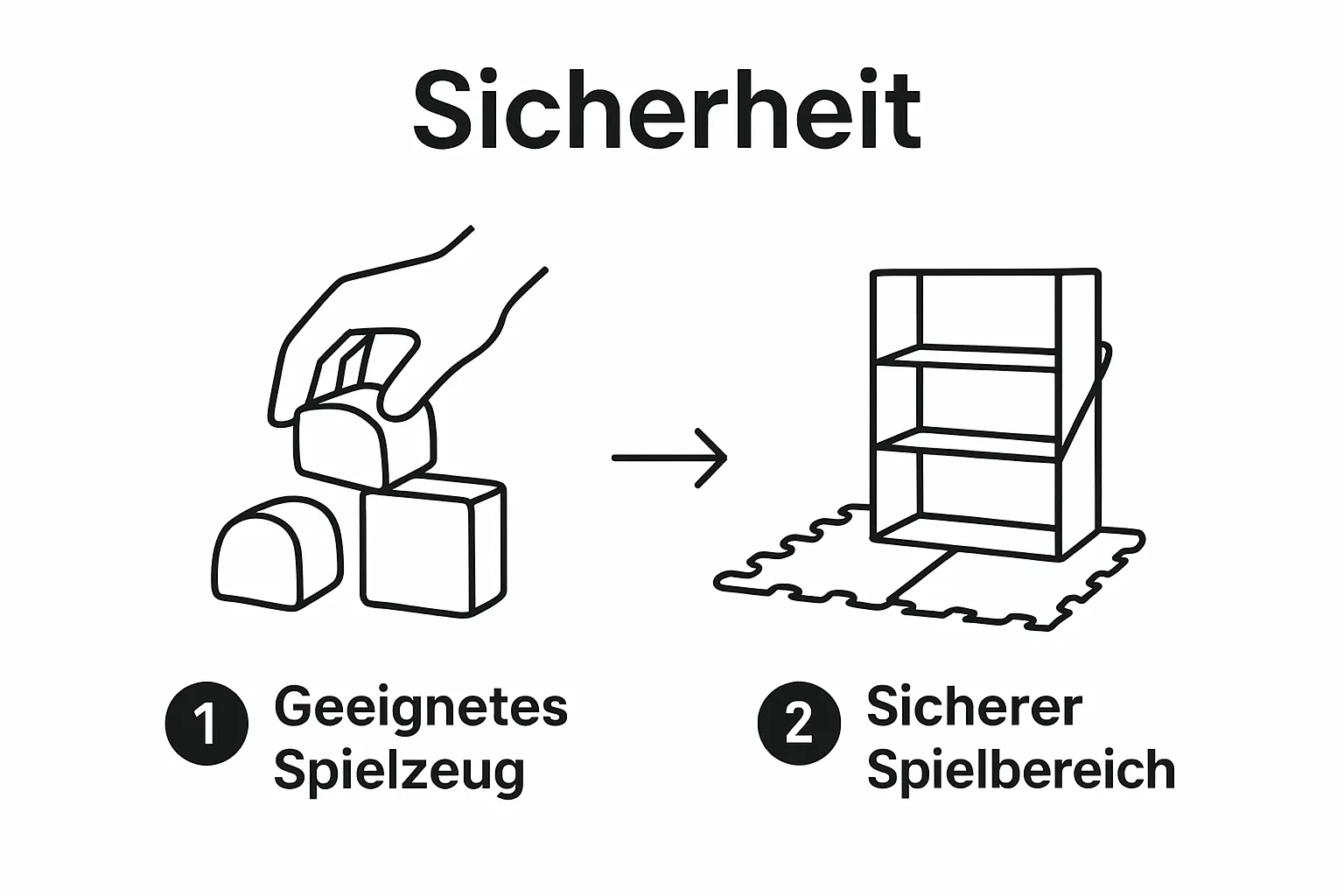 Sicherheit

1 Geeignetes Spielzeug

2 Sicherer Spielbereich