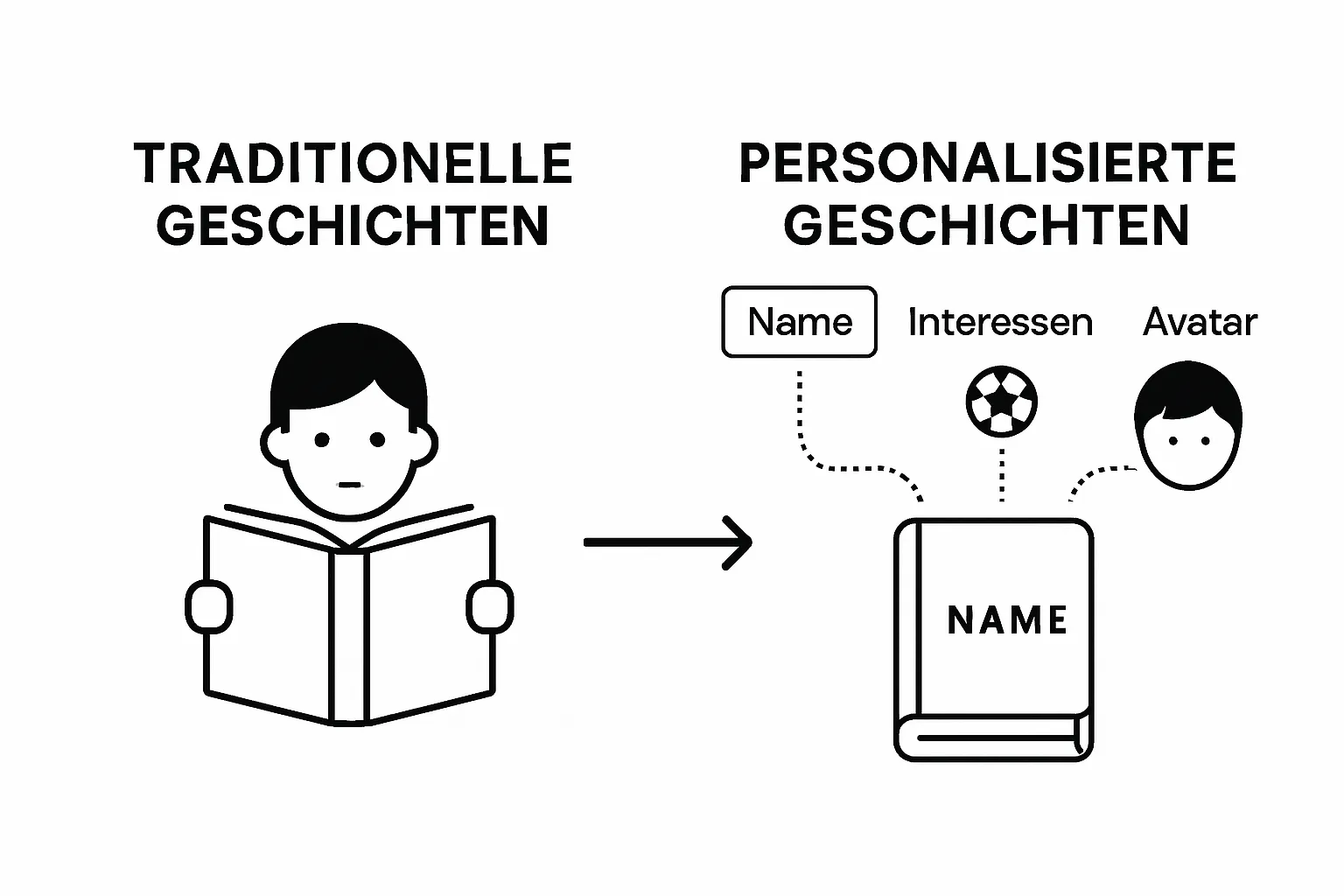 TRADITIONELLE GESCHICHTEN

PERSONALISIERTE GESCHICHTEN

Name

Interessen

Avatar

NAME