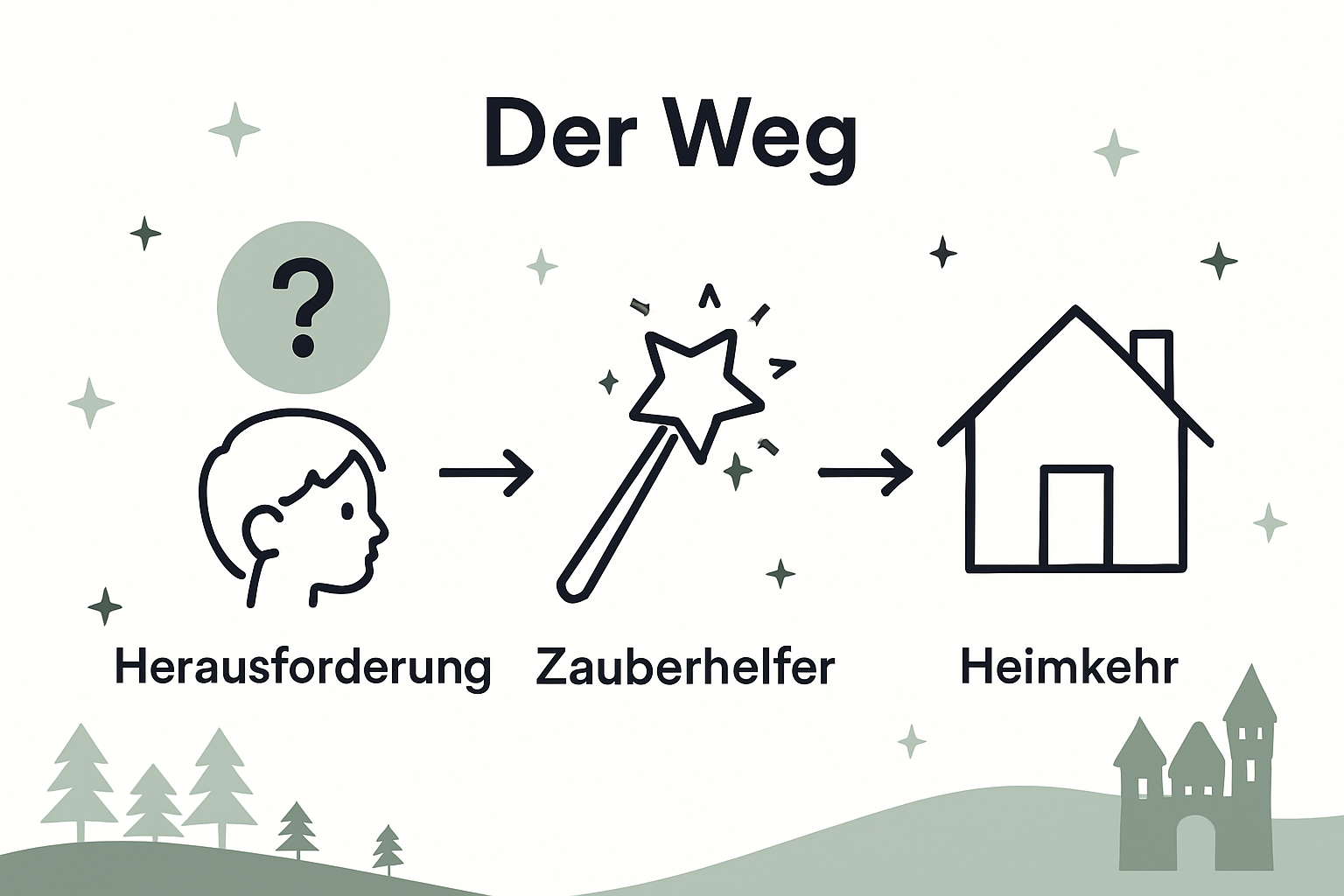 Der Weg

?

Herausforderung

Zauberhelfer

Heimkehr