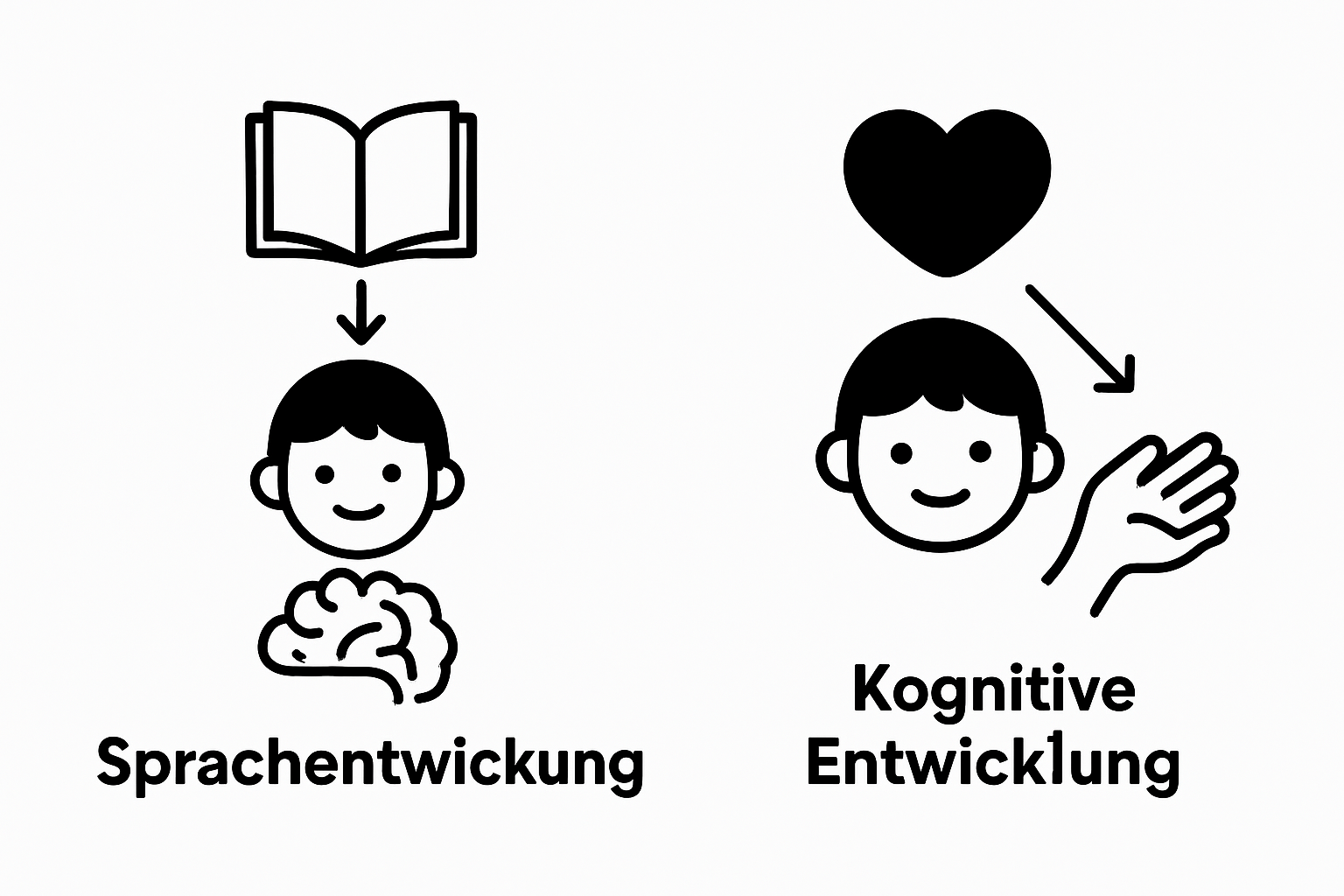 Sprachentwickung

Kognitive Entwicklung