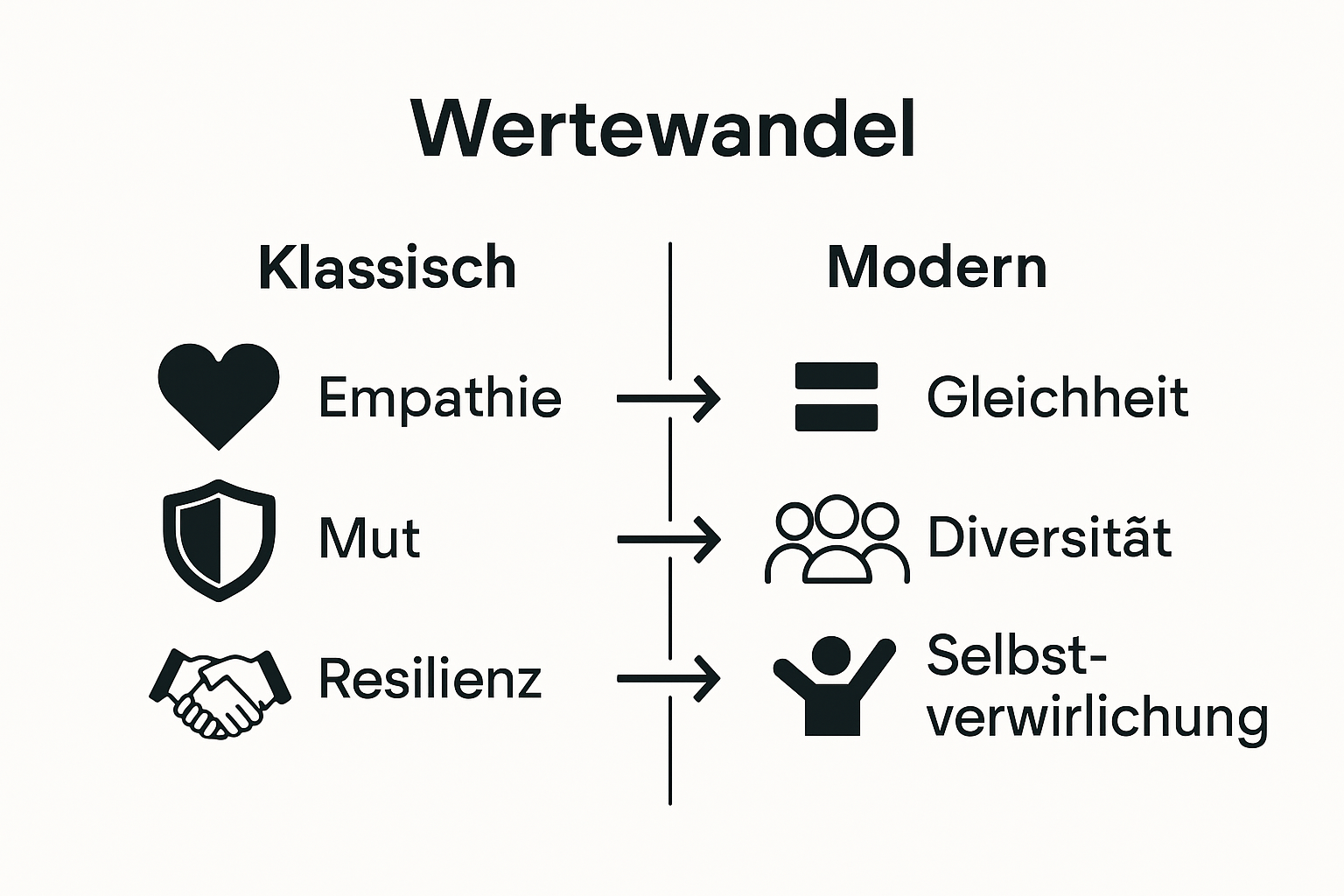 Wertewandel

Klassisch

Empathie

Mut

Resilienz

Modern

Gleichheit

Diversität

Selbstverwirlichung