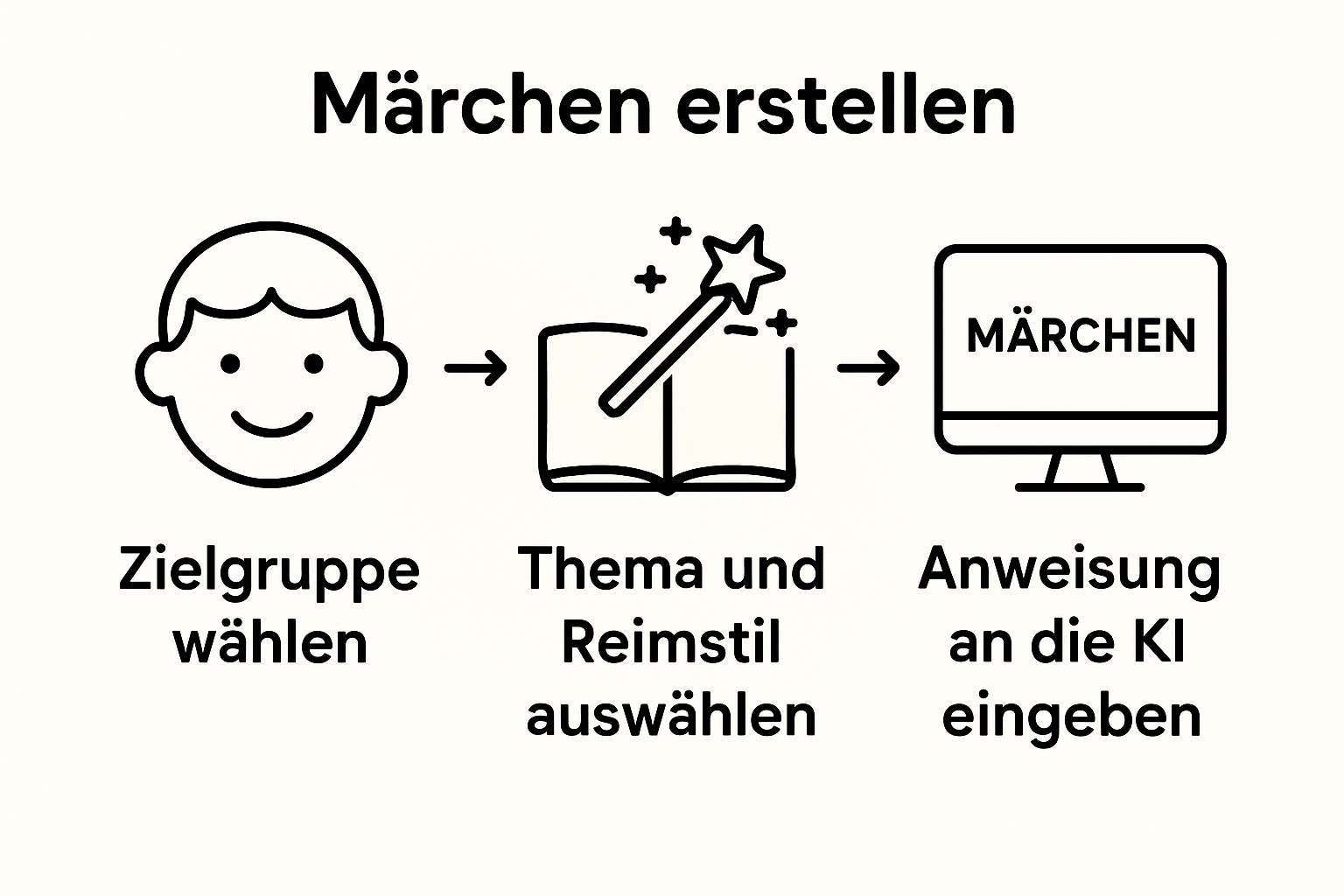 Märchen erstellen

MÄRCHEN

Zielgruppe wählen

Thema und Reimstil auswählen

Anweisung an die KI eingeben