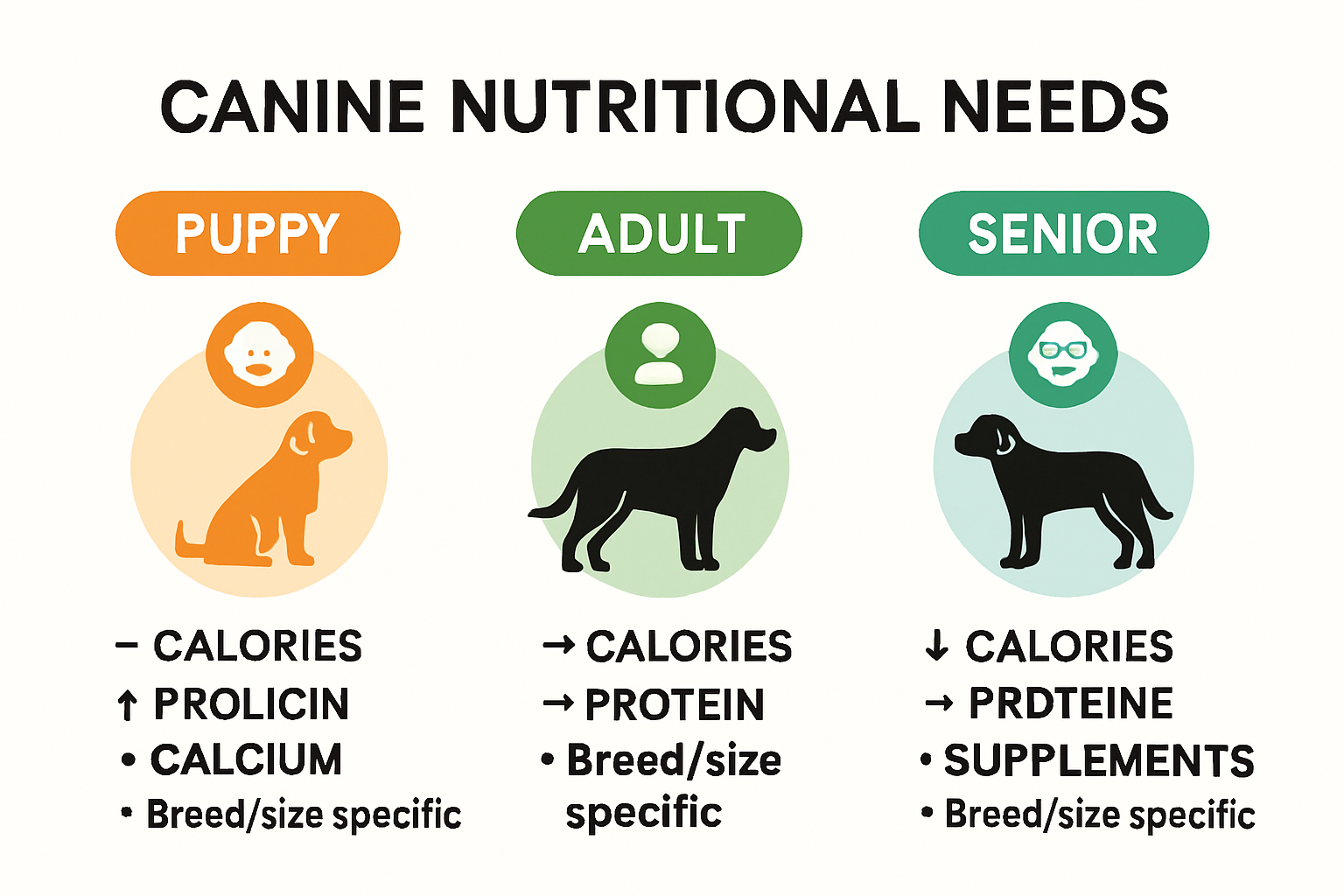 CANINE NUTRITIONAL NEEDS

PUPPY

– CALORIES
↑ PROLICIN
• CALCIUM
• Breed/size specific

ADULT

→ CALORIES
→ PROTEIN
• Breed/size specific

SENIOR

↓ CALORIES
→ PRDTEINE
• SUPPLEMENTS
• Breed/size specific