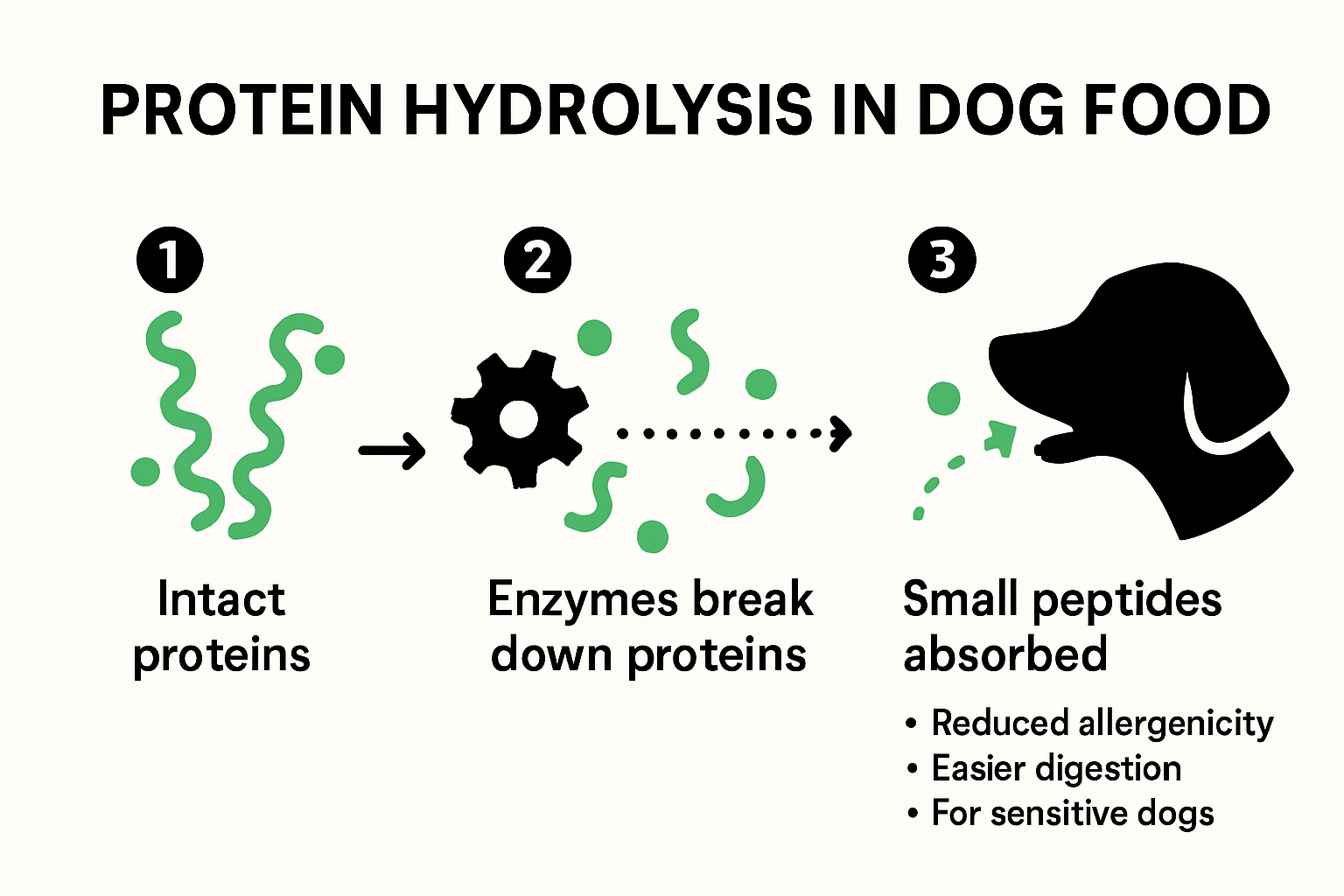 PROTEIN HYDROLYSIS IN DOG FOOD

1

Intact proteins

2

Enzymes break down proteins

3

Small peptides absorbed

• Reduced allergenicity
• Easier digestion
• For sensitive dogs