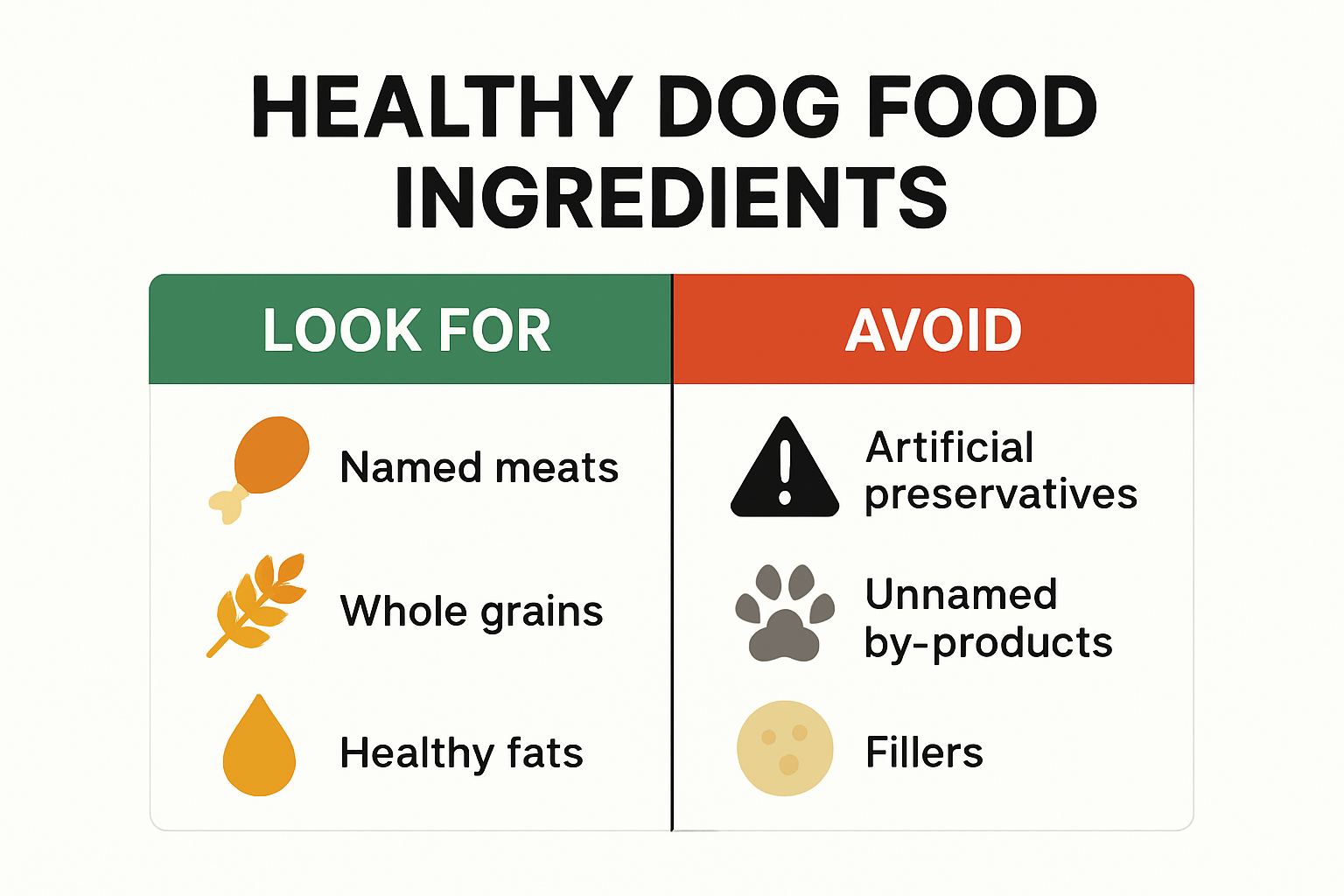 HEALTHY DOG FOOD INGREDIENTS

| LOOK FOR | AVOID |
|---|---|
| Named meats | Artificial preservatives |
| Whole grains | Unnamed by-products |
| Healthy fats | Fillers |