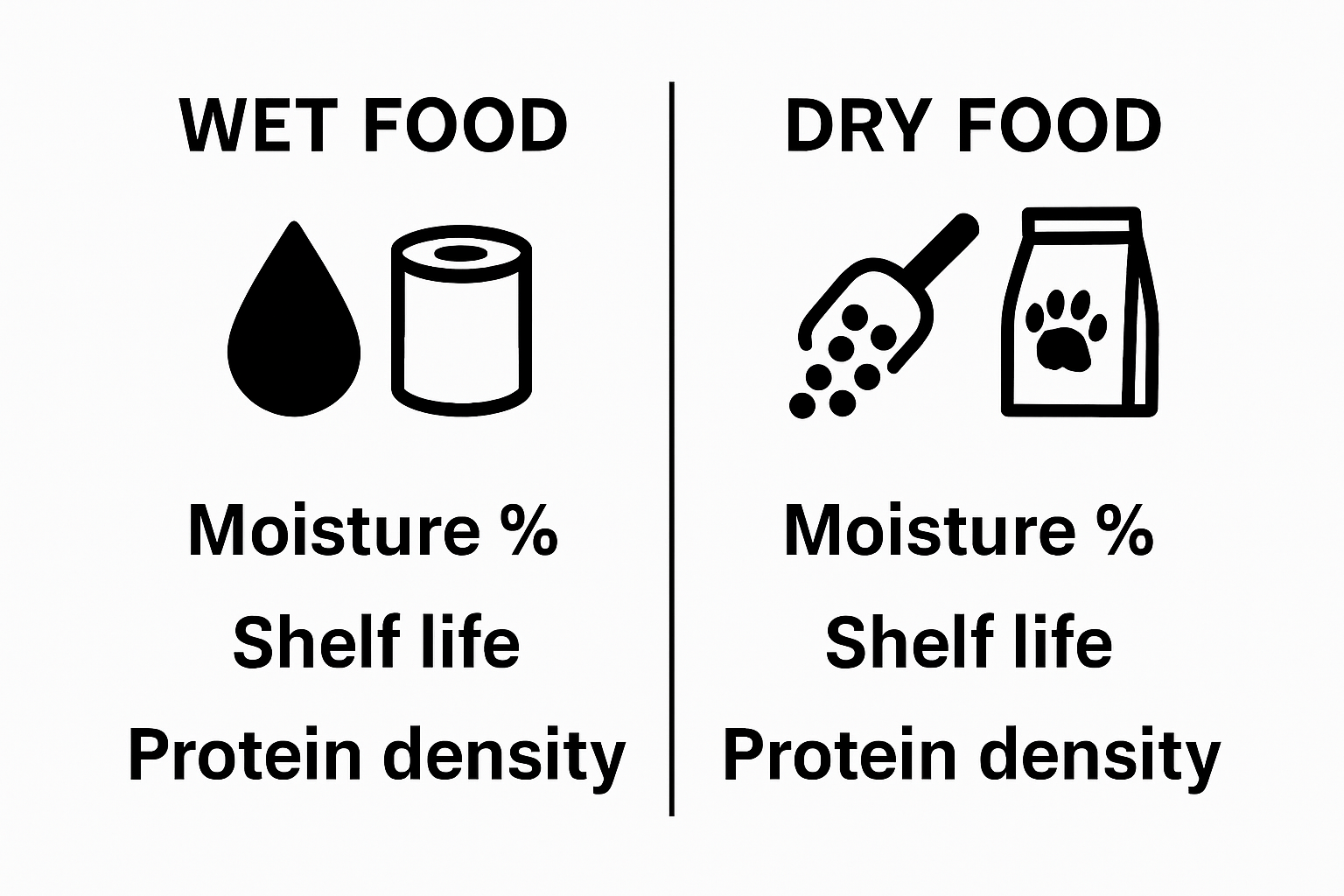 WET FOOD

Moisture %
Shelf life
Protein density

DRY FOOD

Moisture %
Shelf life
Protein density