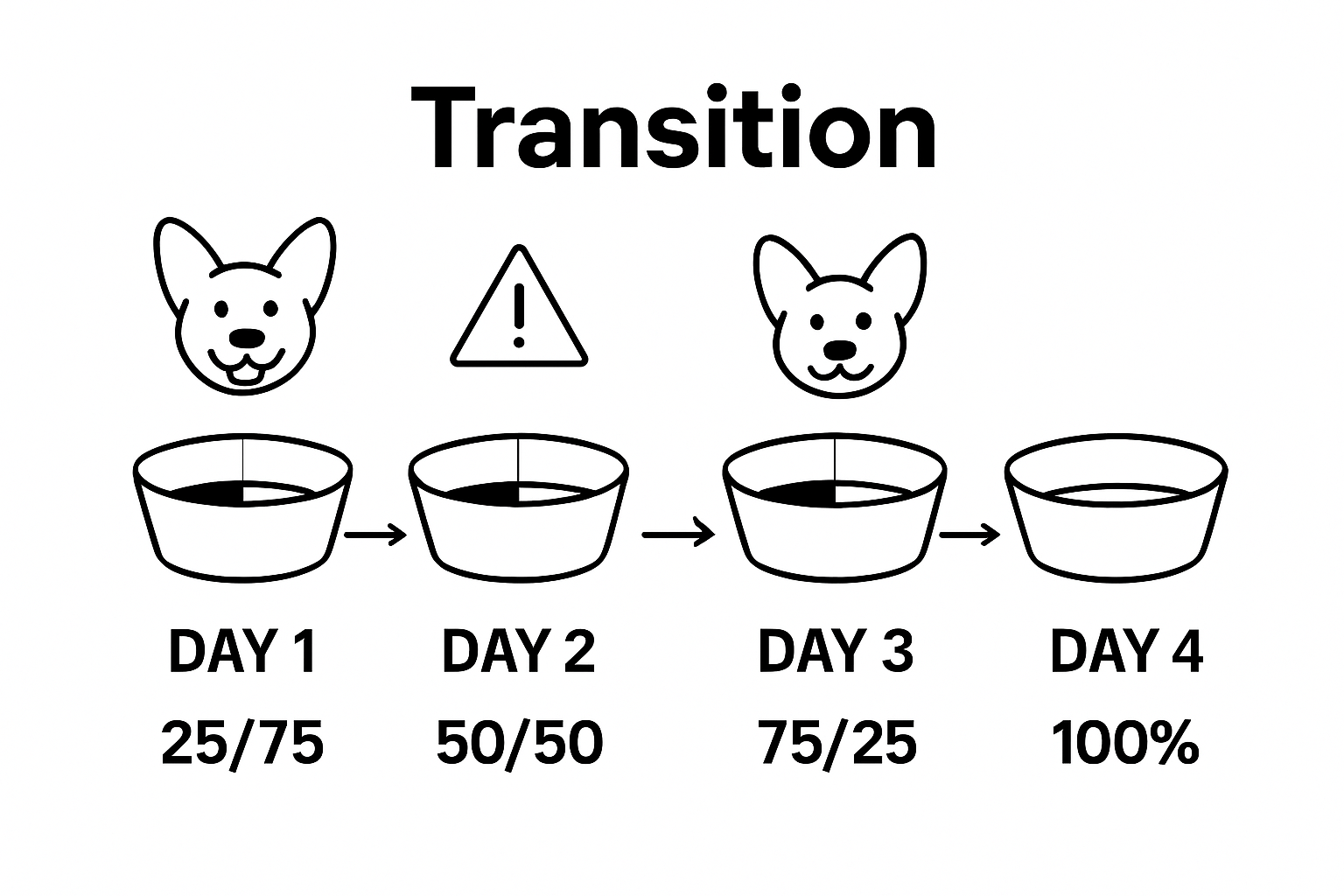 Transition

DAY 1
25/75

DAY 2
50/50

DAY 3
75/25

DAY 4
100%