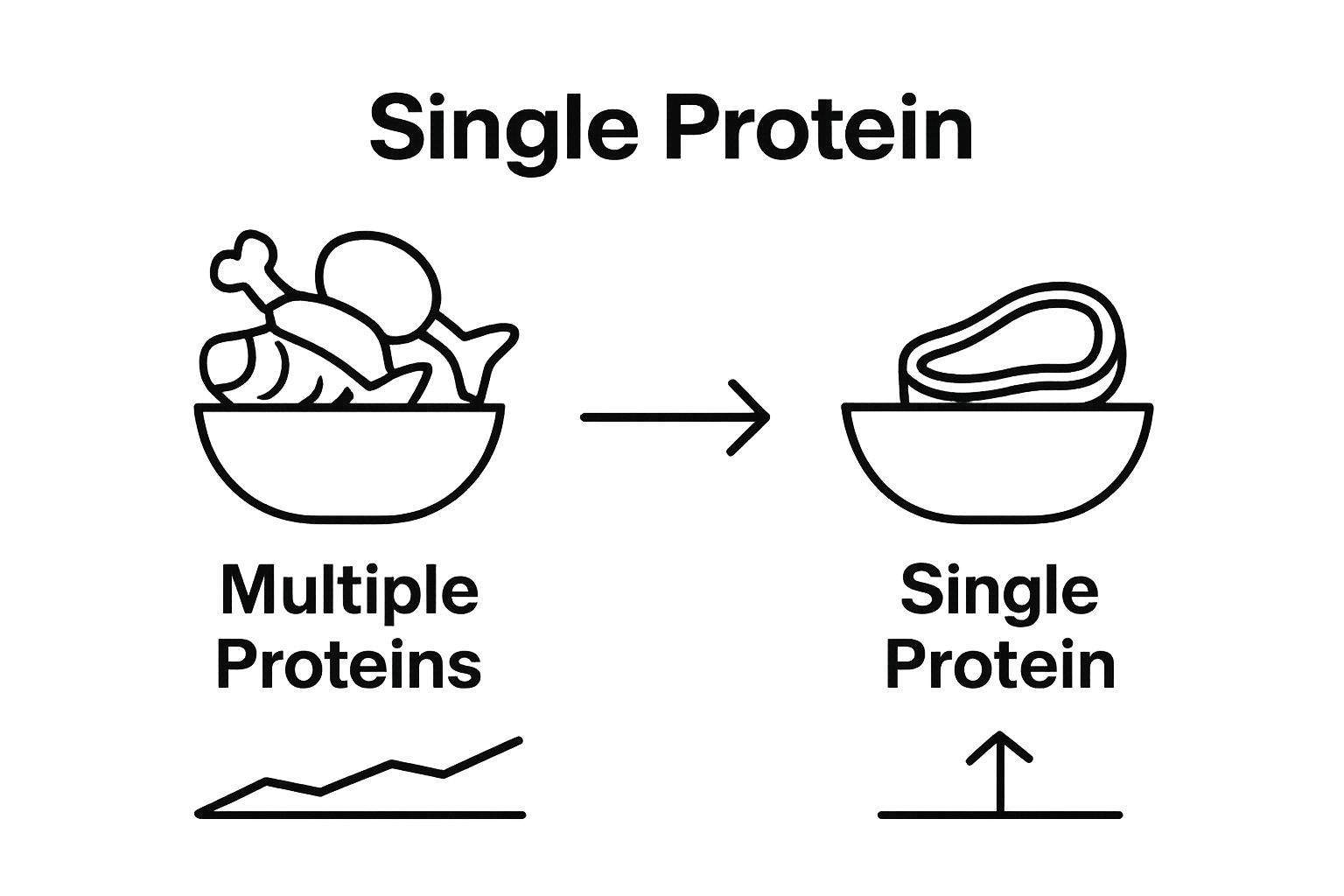 Single Protein

Multiple Proteins

Single Protein