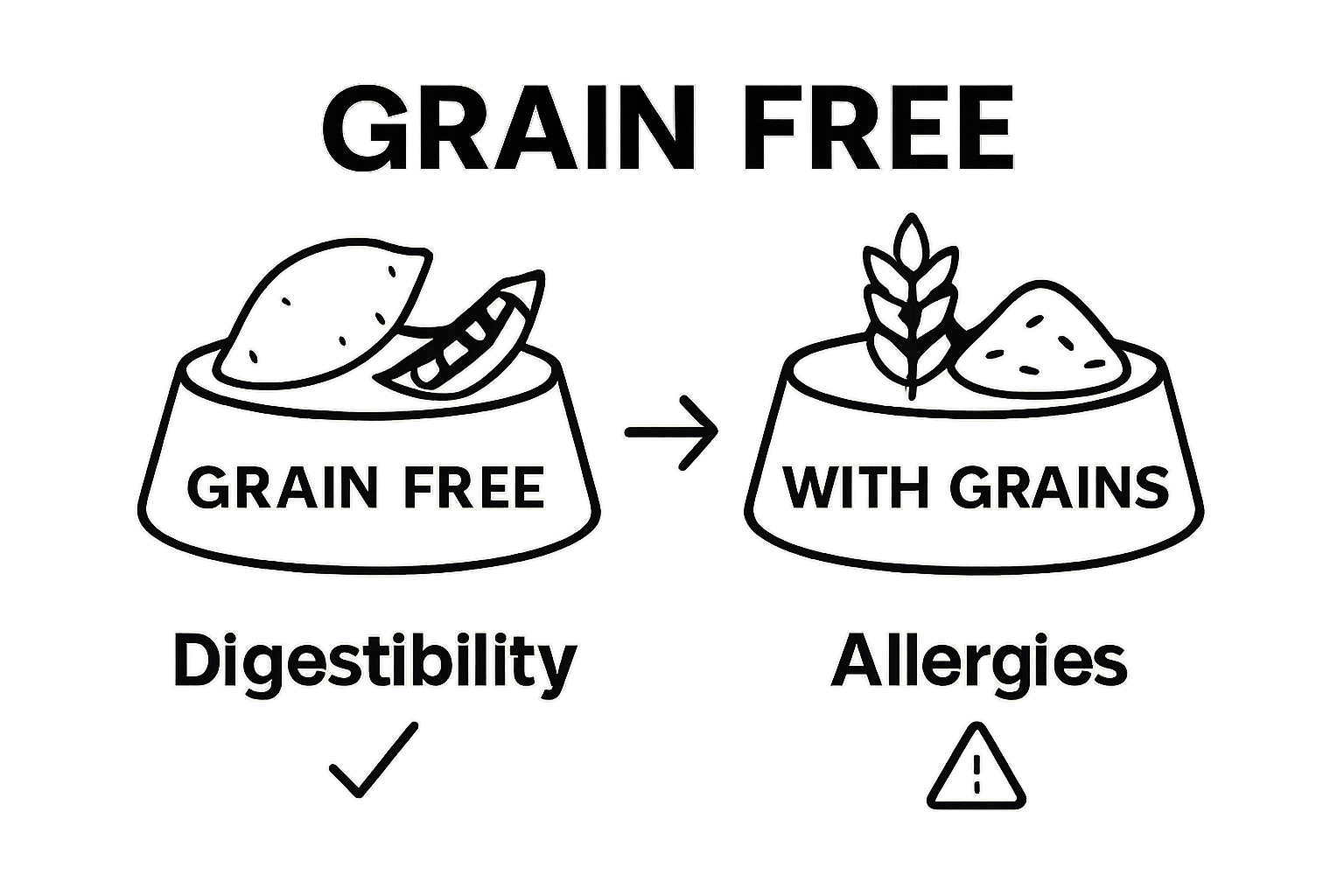 GRAIN FREE

GRAIN FREE

WITH GRAINS

Digestibility

Allergies