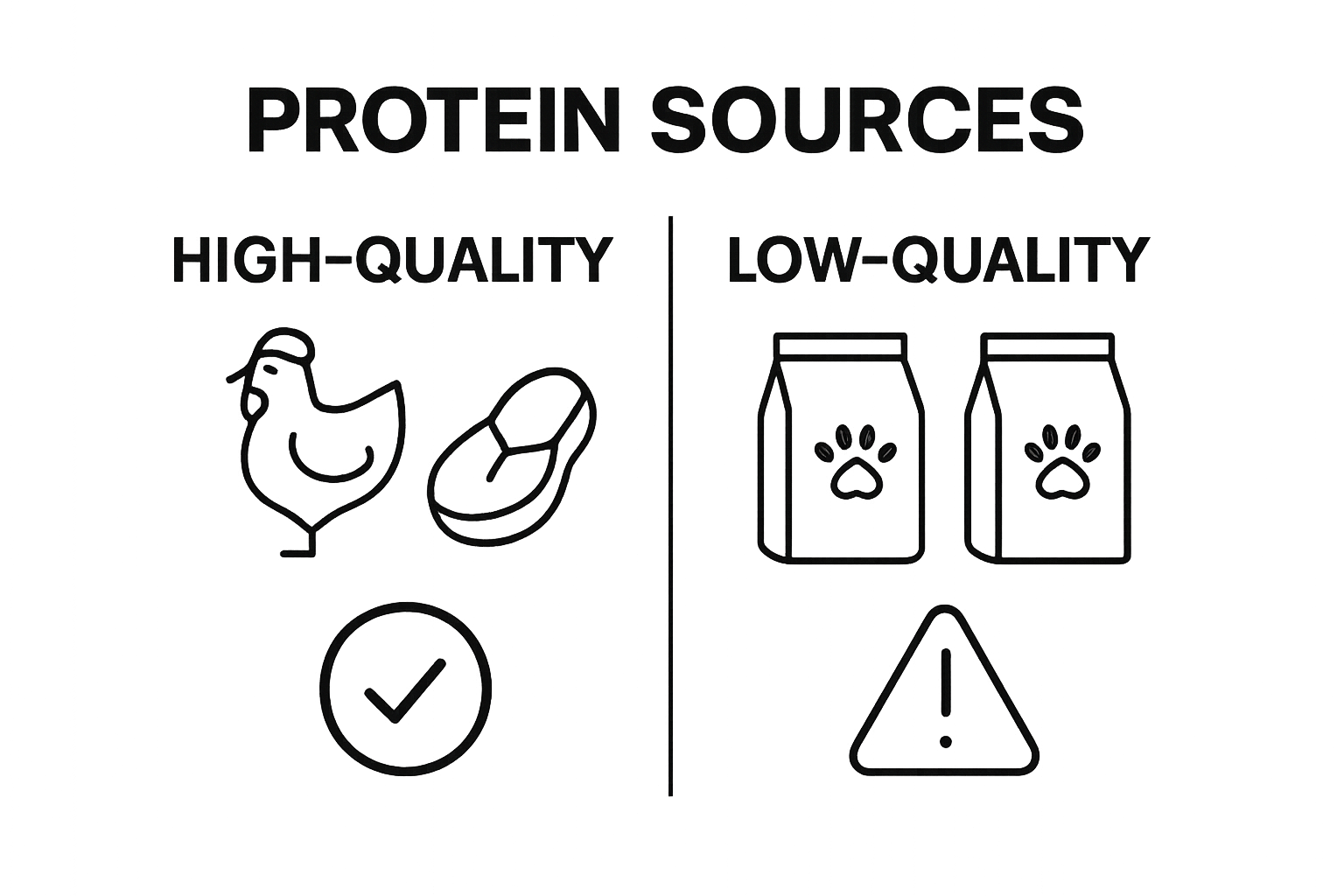 PROTEIN SOURCES

HIGH-QUALITY

LOW-QUALITY