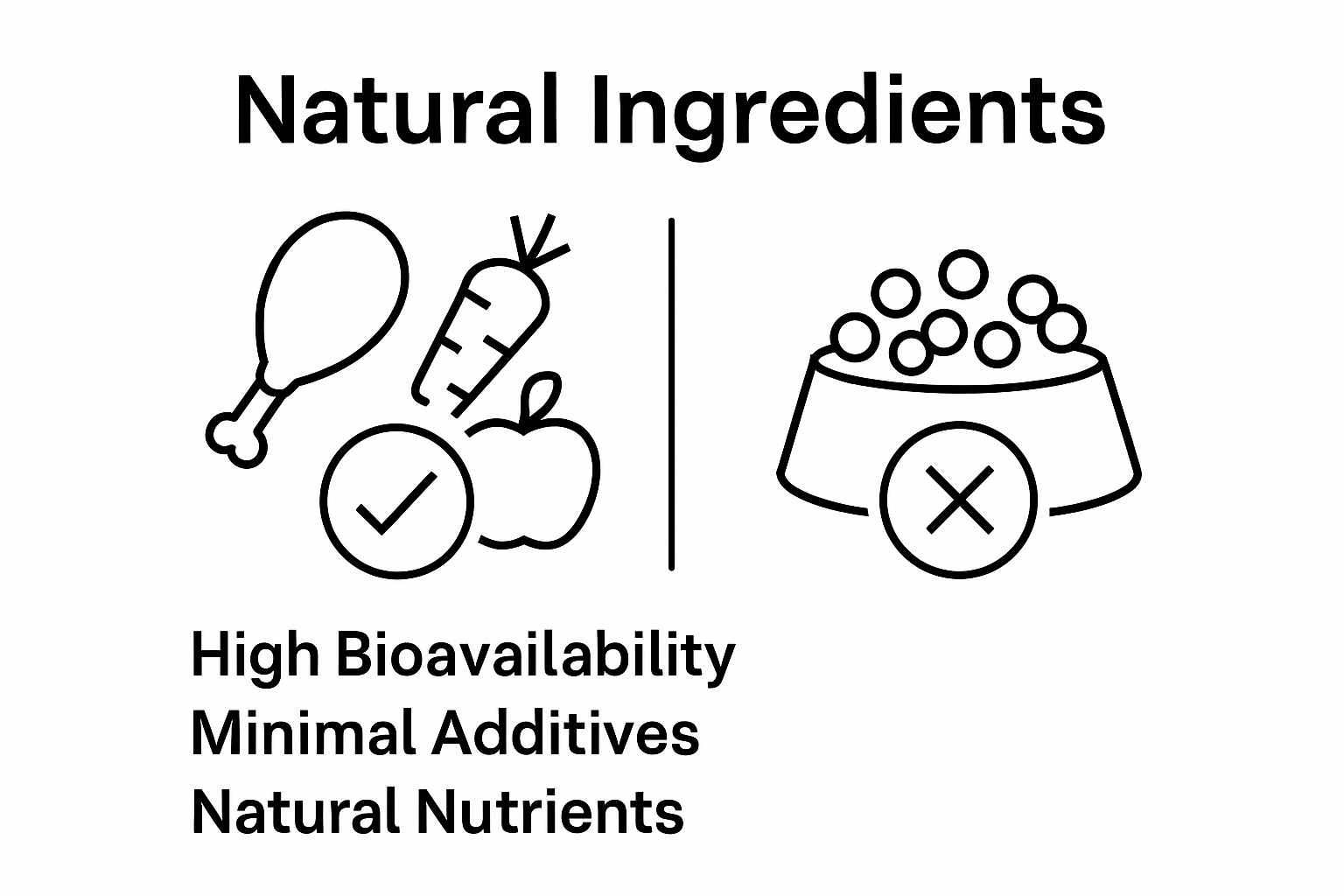 Natural Ingredients

High Bioavailability
Minimal Additives
Natural Nutrients