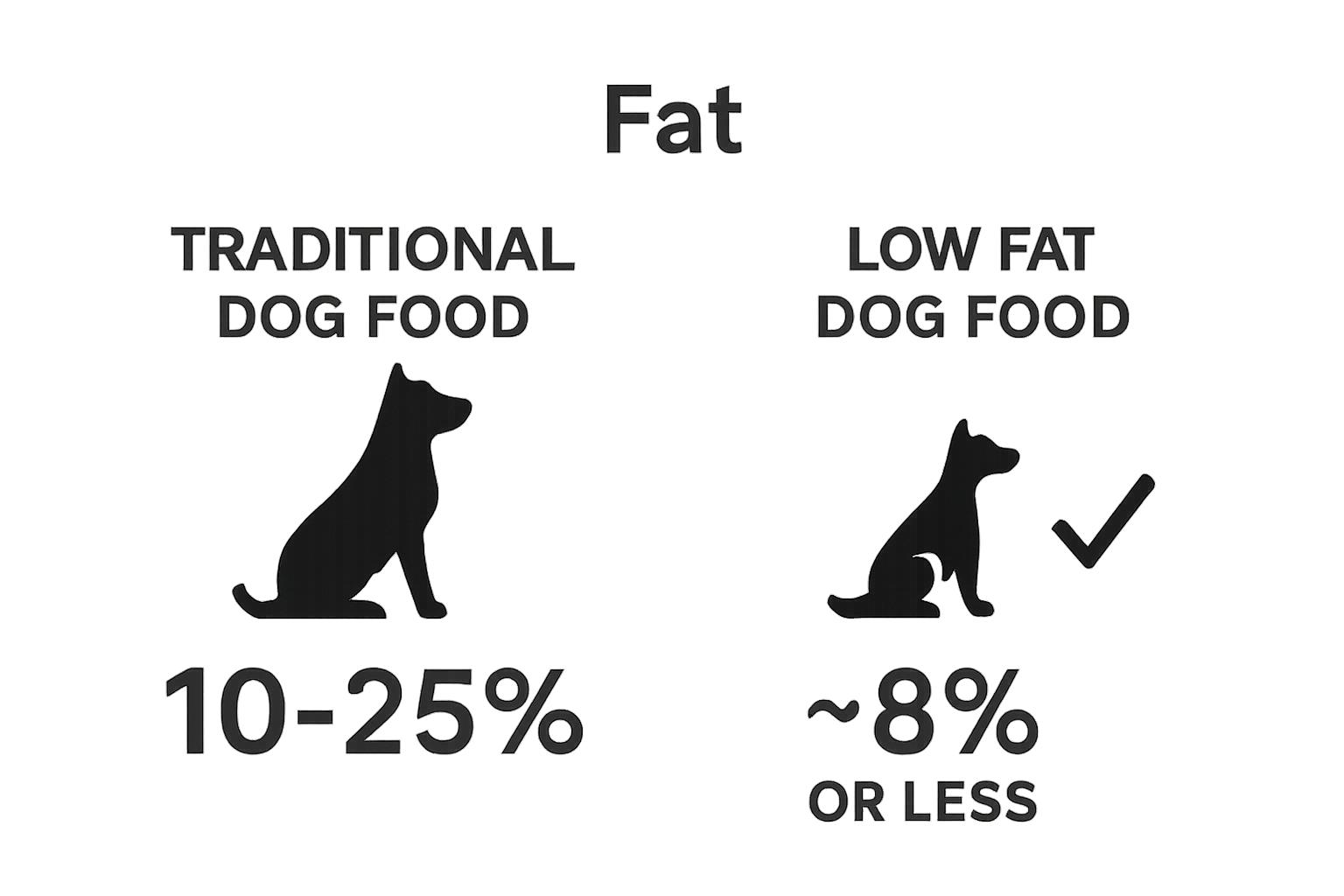 Fat

TRADITIONAL DOG FOOD

10-25%

LOW FAT DOG FOOD

~8% OR LESS