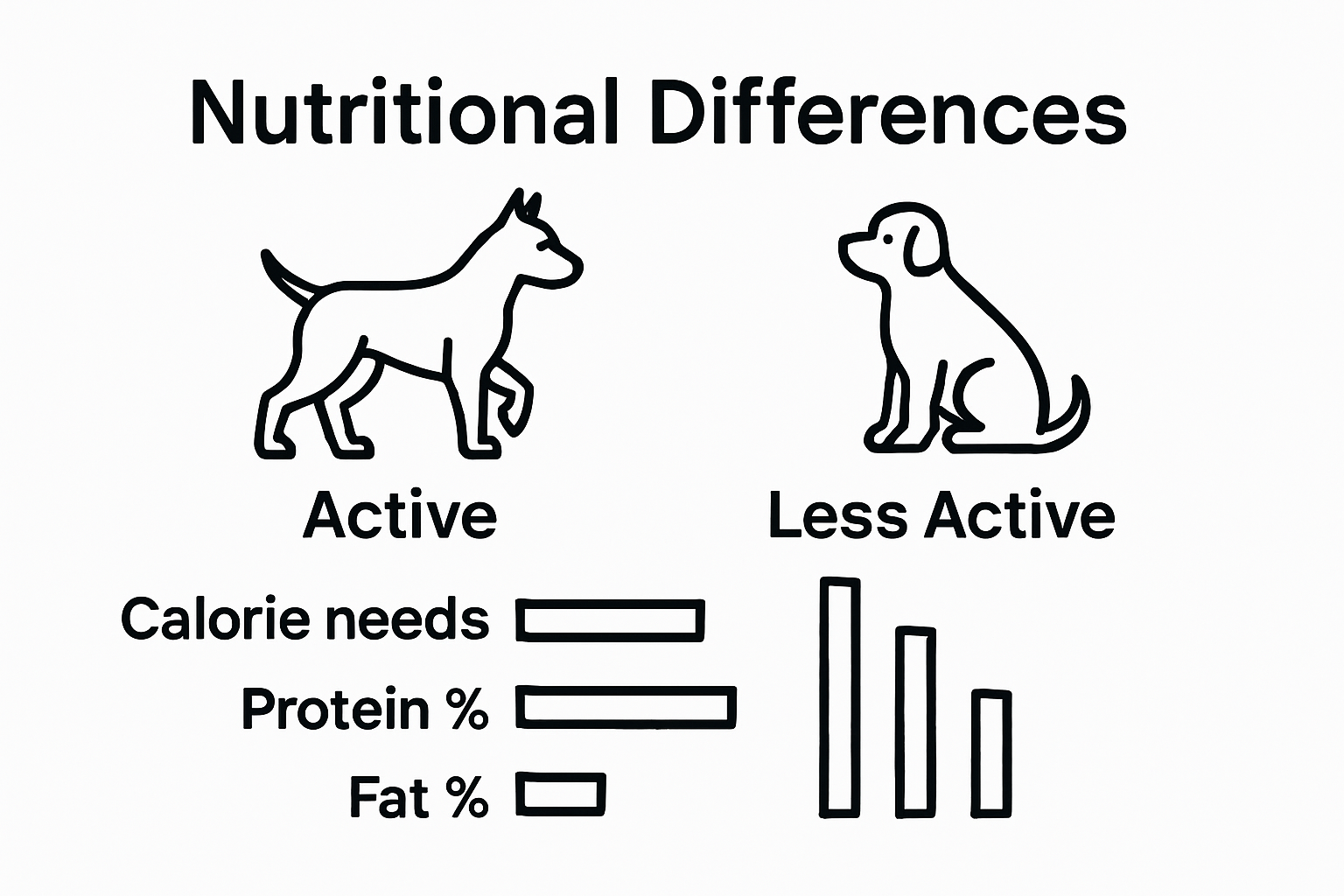 Nutritional Differences

Active

Less Active

Calorie needs

Protein %

Fat %