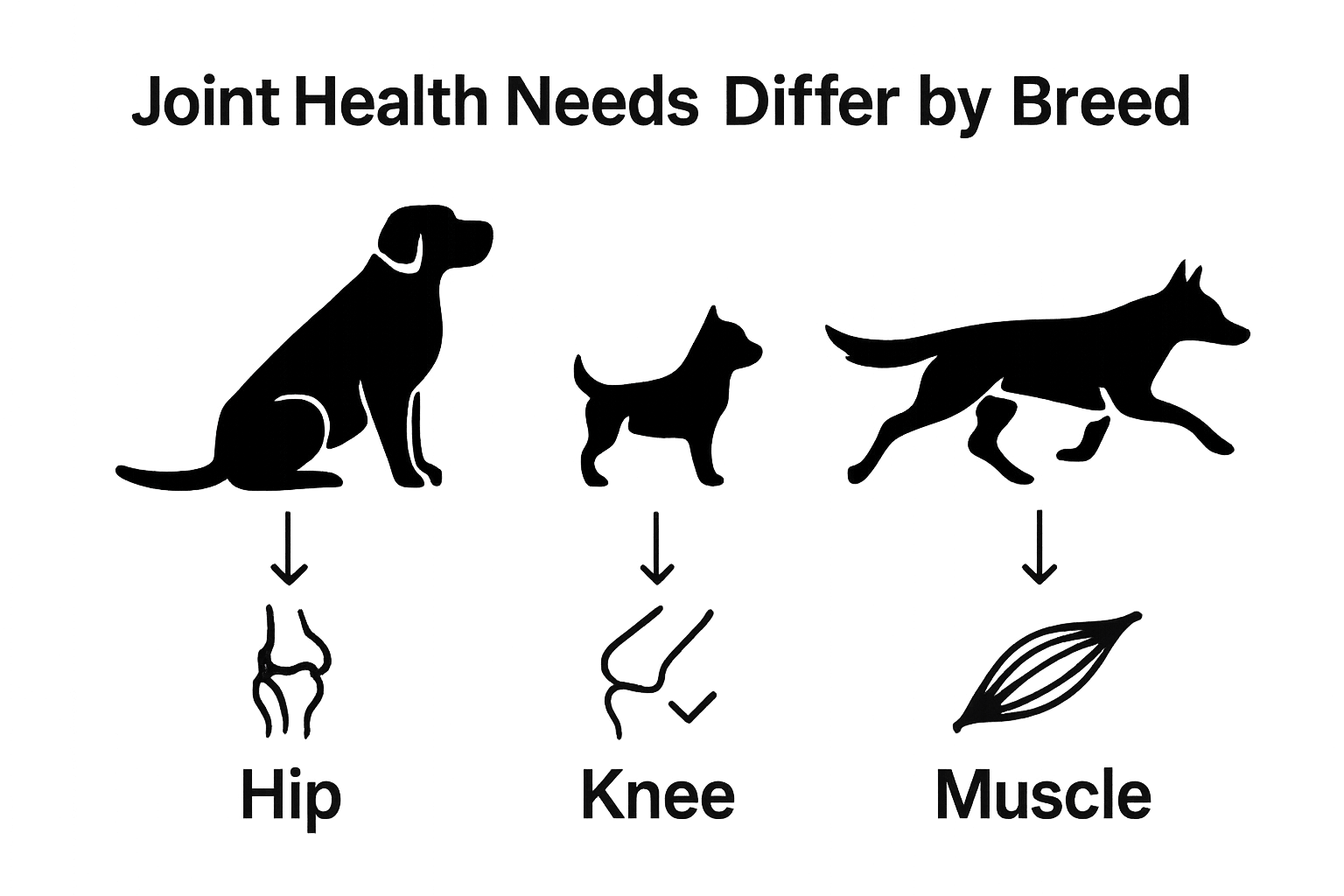 Joint Health Needs Differ by Breed

Hip

Knee

Muscle