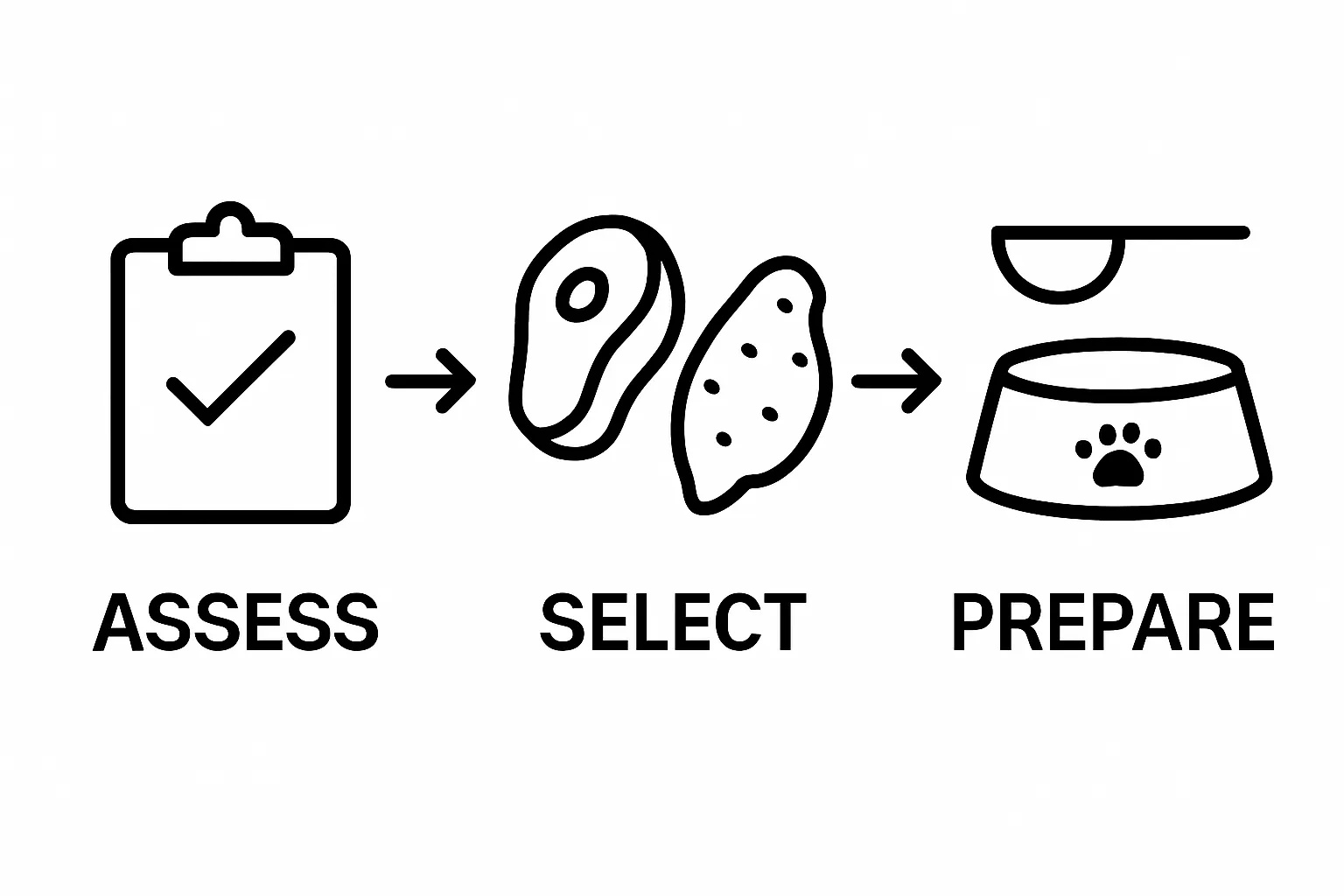 ASSESS

SELECT

PREPARE