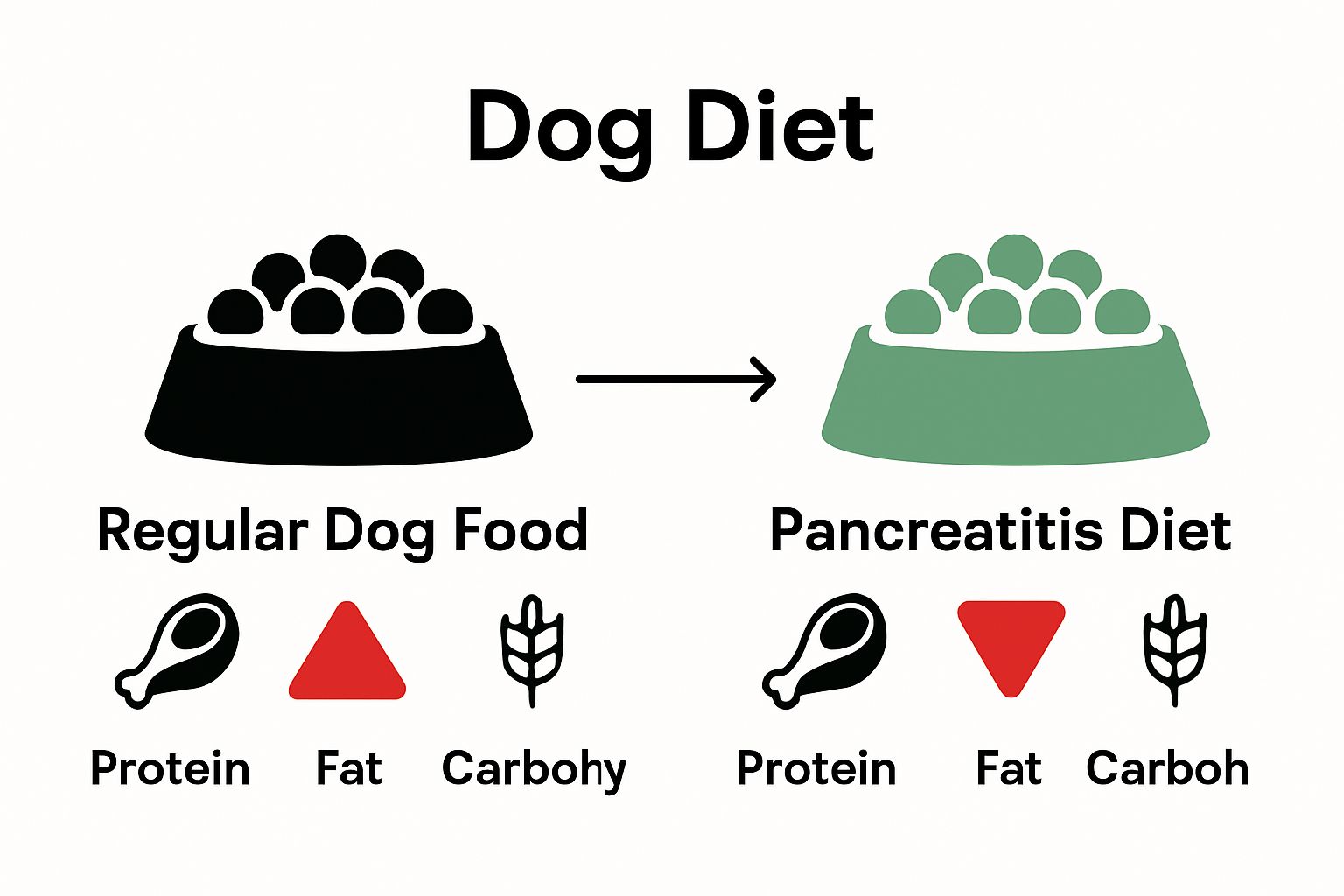 Dog Diet

Regular Dog Food

Protein Fat Carbohy

Pancreatitis Diet

Protein Fat Carboh