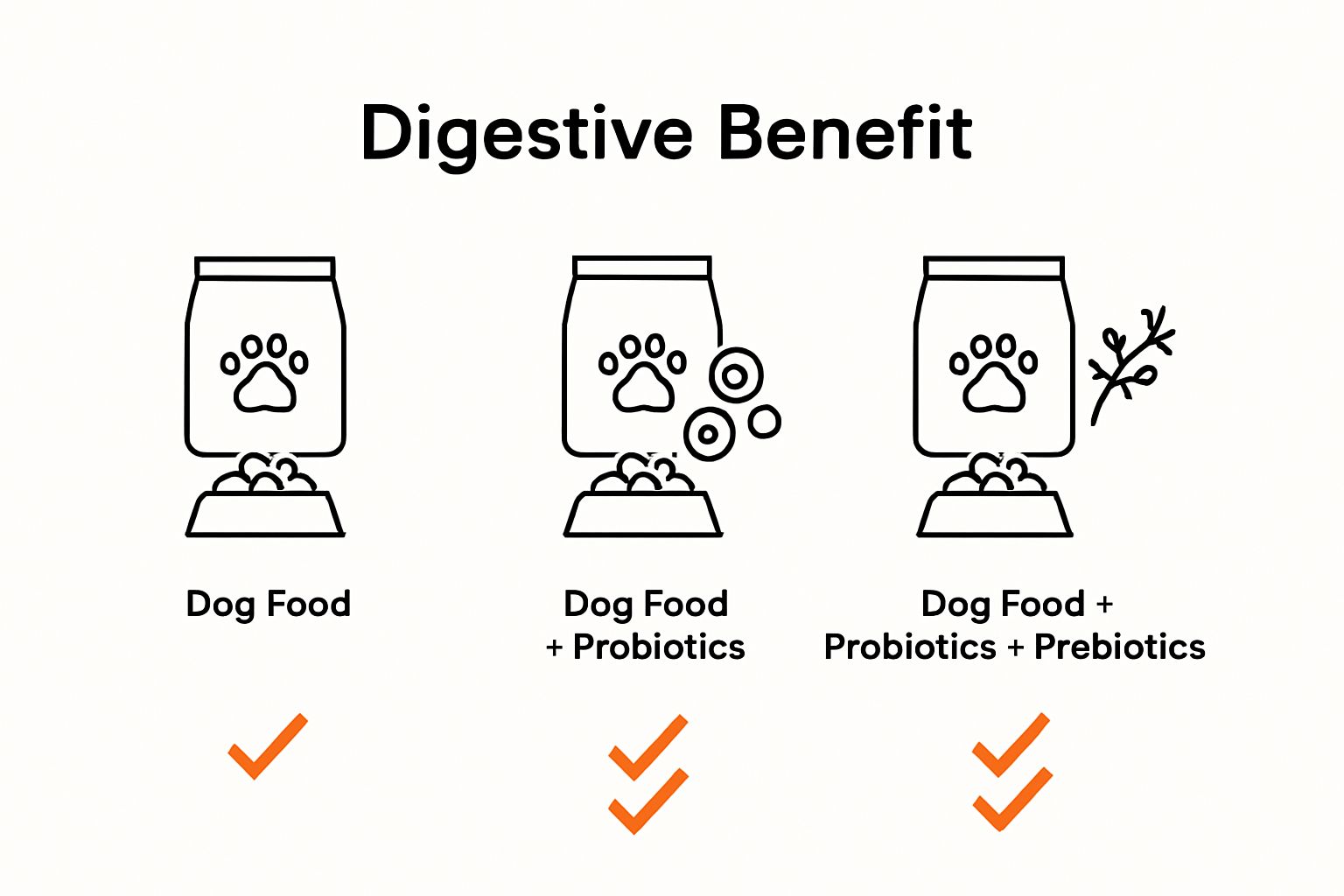 Digestive Benefit

Dog Food

Dog Food
+ Probiotics

Dog Food +
Probiotics + Prebiotics