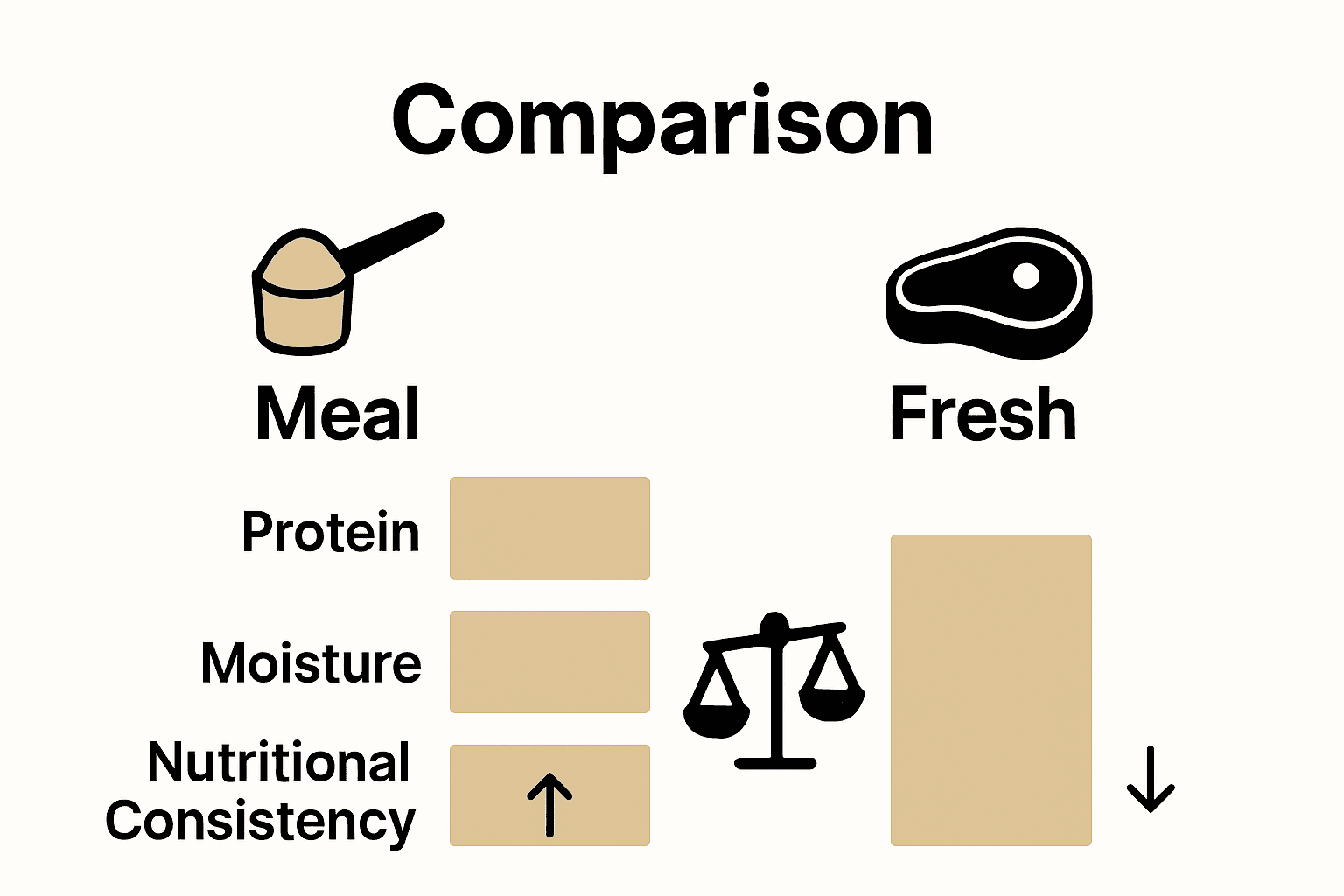 Comparison

Meal

Fresh

Protein

Moisture

Nutritional Consistency

↑

↓