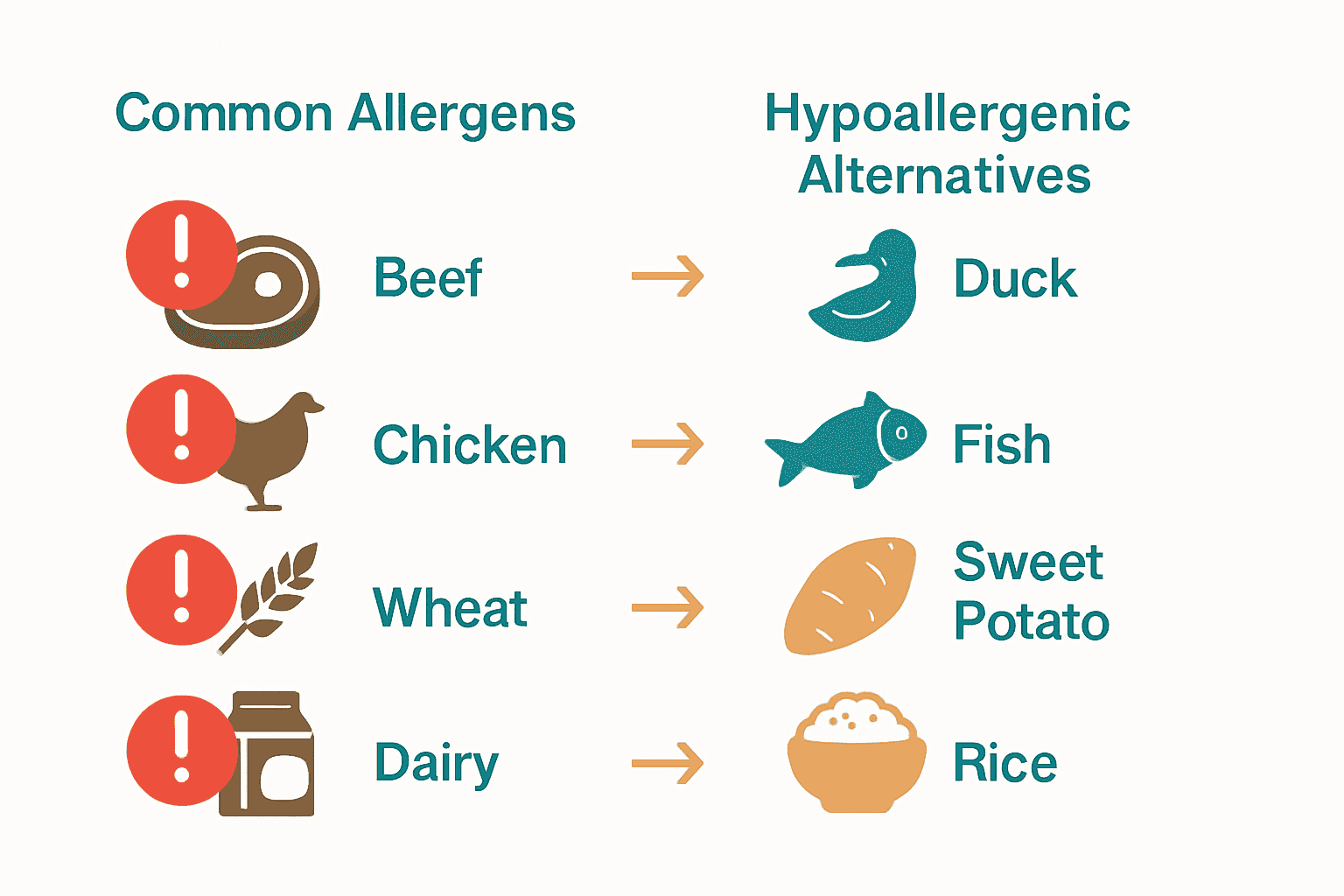 Common Allergens

Hypoallergenic Alternatives

Beef → Duck

Chicken → Fish

Wheat → Sweet Potato

Dairy → Rice