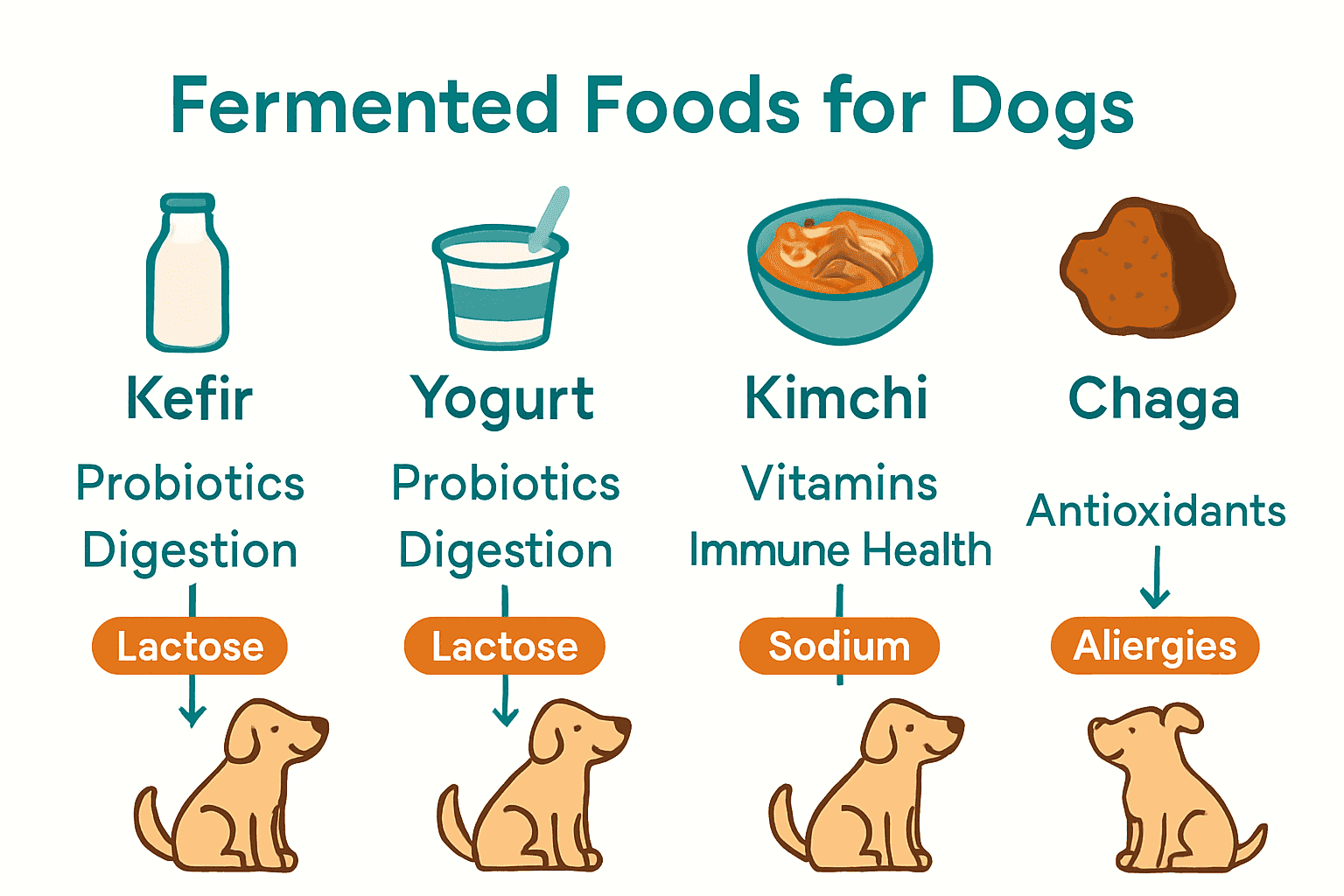 Fermented Foods for Dogs

Kefir
Probiotics
Digestion
Lactose

Yogurt
Probiotics
Digestion
Lactose

Kimchi
Vitamins
Immune Health
Sodium

Chaga
Antioxidants
Aliergies