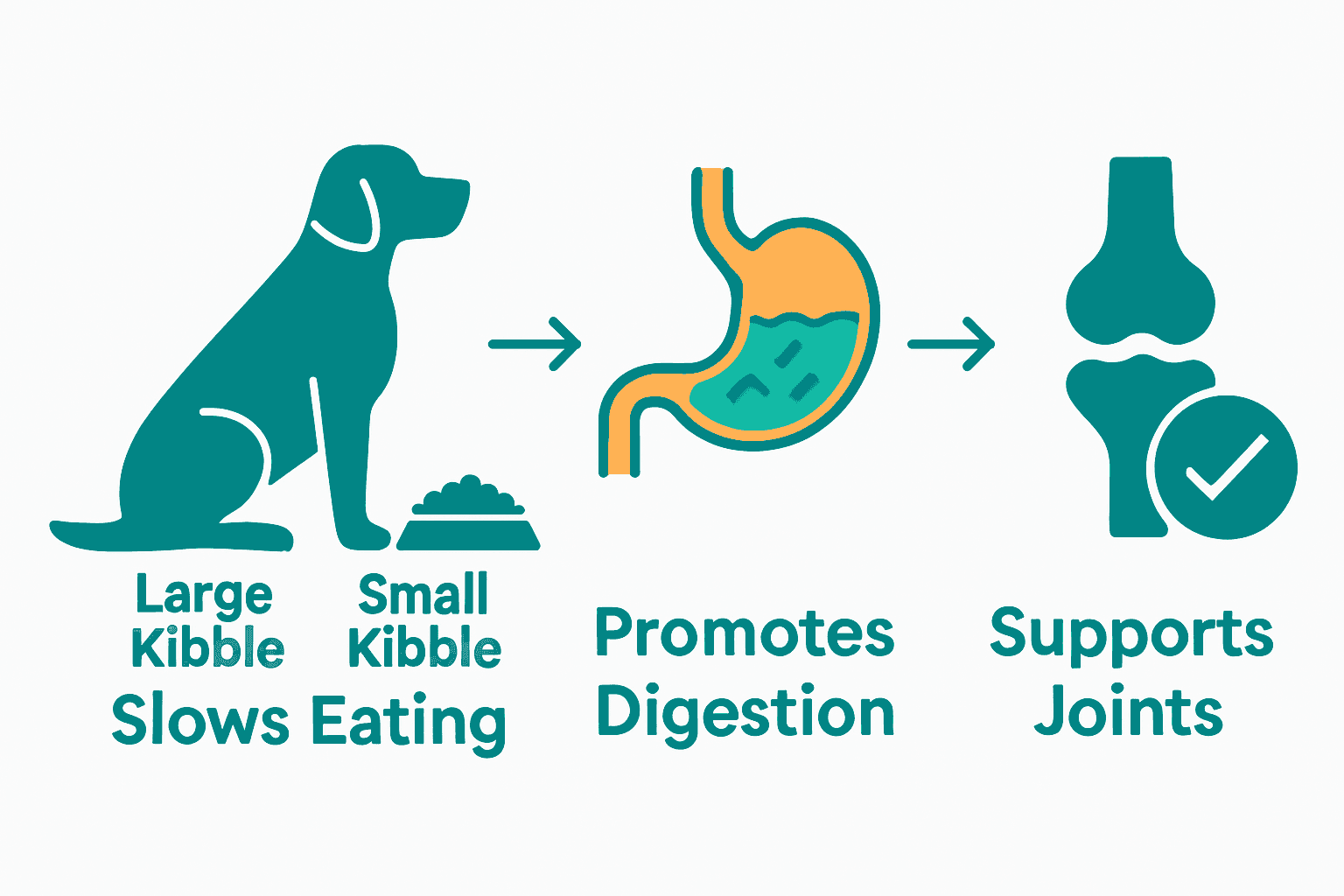 Large Kibble

Small Kibble

Slows Eating

Promotes Digestion

Supports Joints