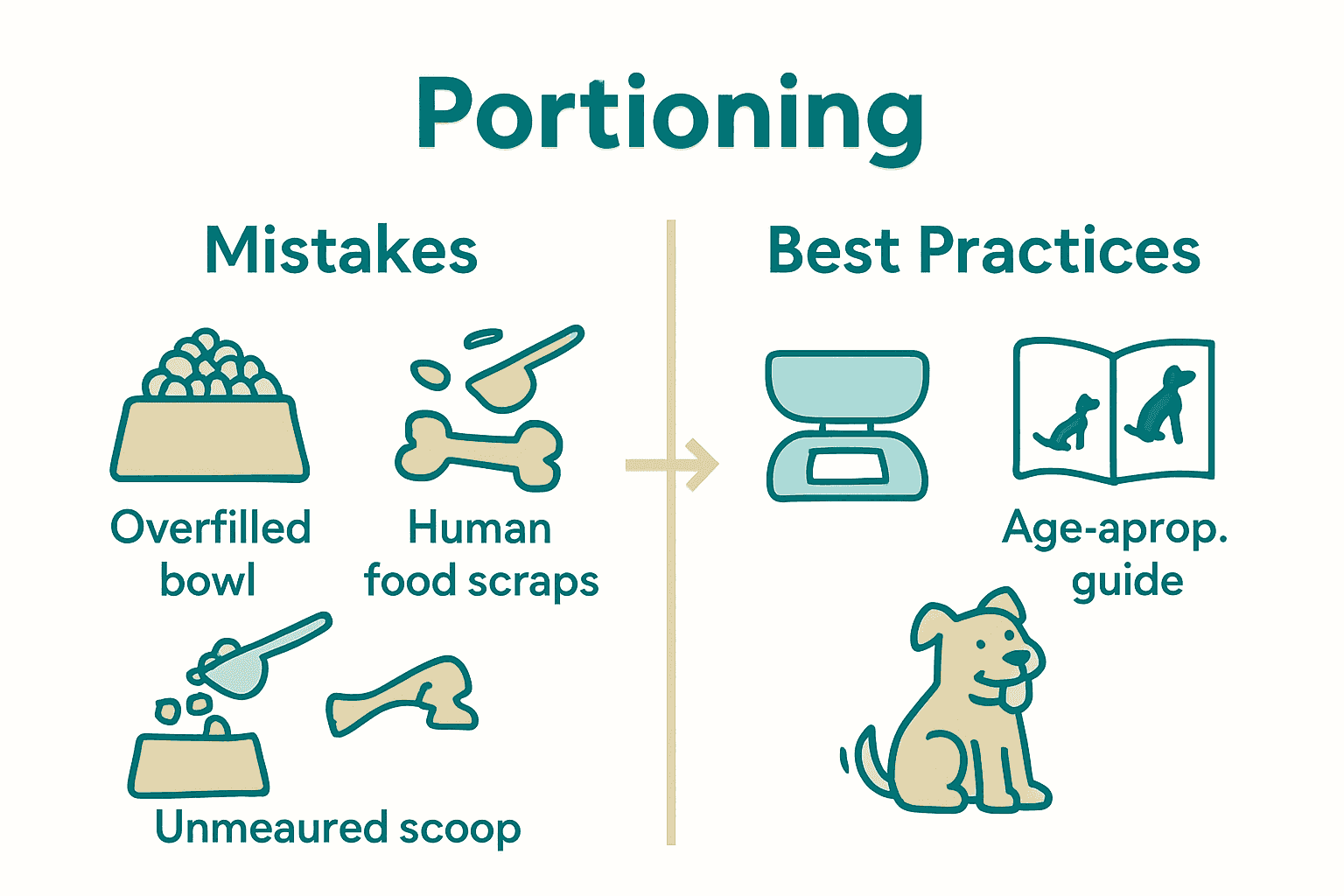 Portioning

Mistakes

Overfilled bowl

Human food scraps

Unmeaured scoop

Best Practices

Age-aprop. guide