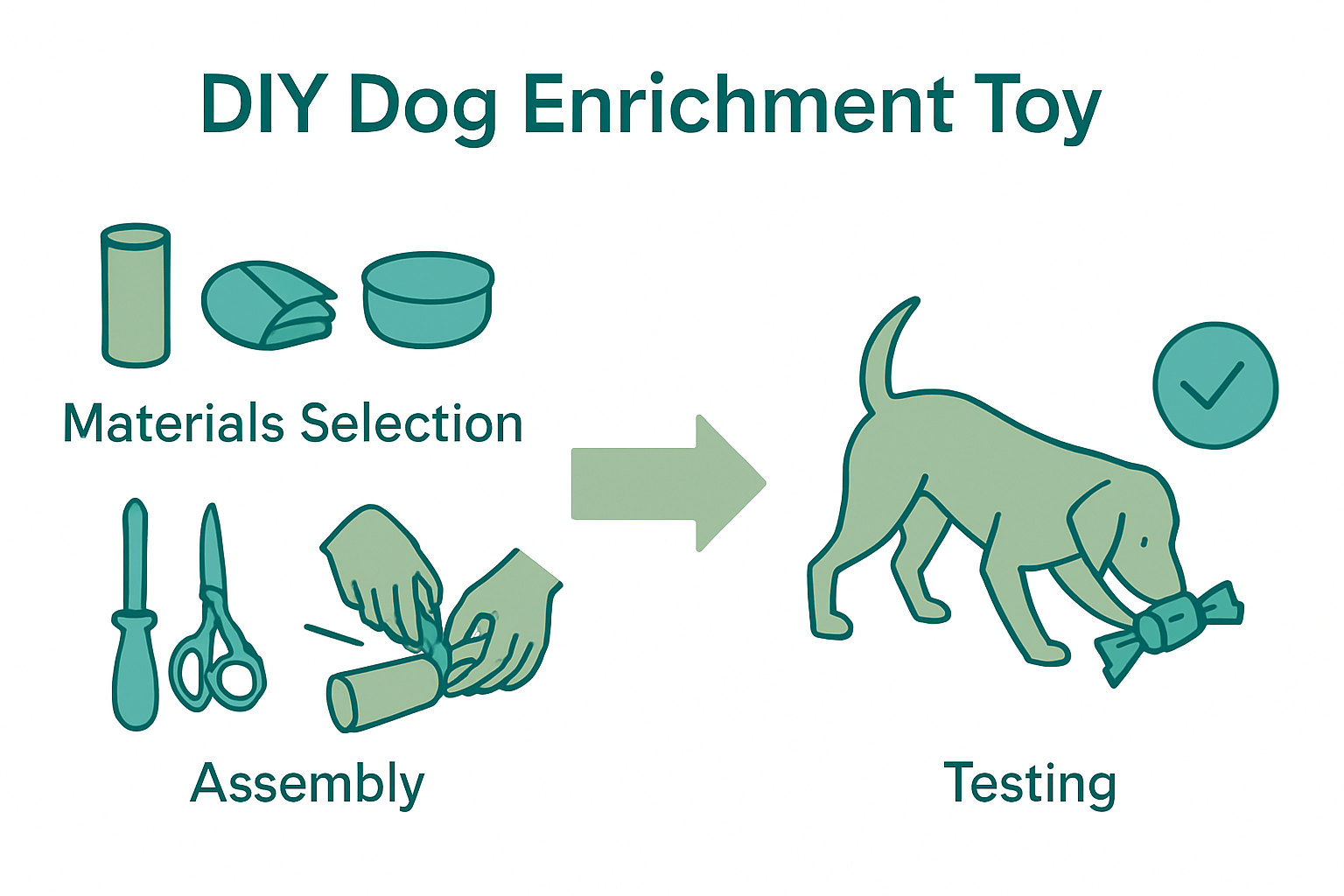 DIY Dog Enrichment Toy

Materials Selection

Assembly

Testing