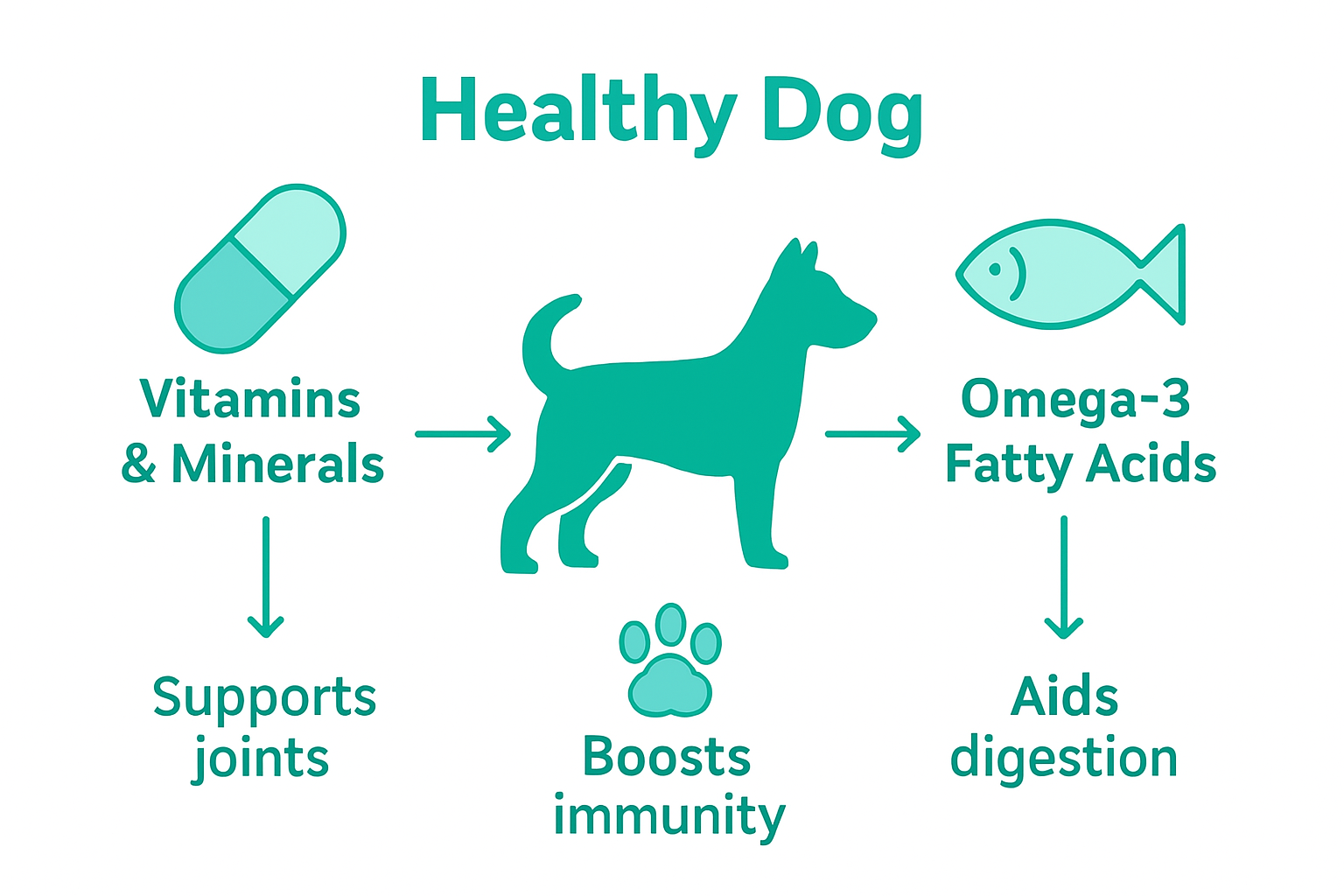 Healthy Dog

Vitamins & Minerals

Omega-3 Fatty Acids

Supports joints

Boosts immunity

Aids digestion