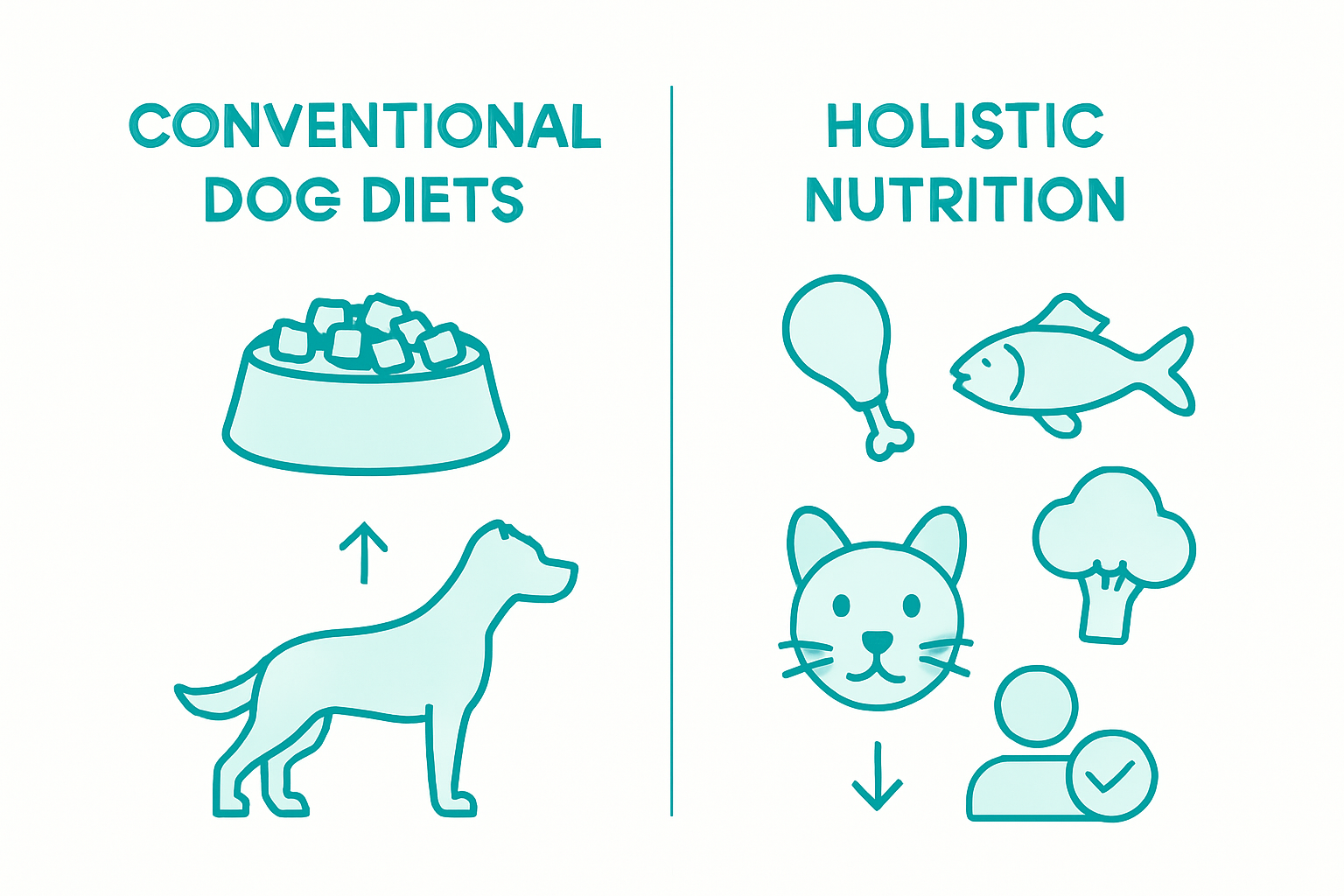 CONVENTIONAL DOG DIETS

HOLISTIC NUTRITION