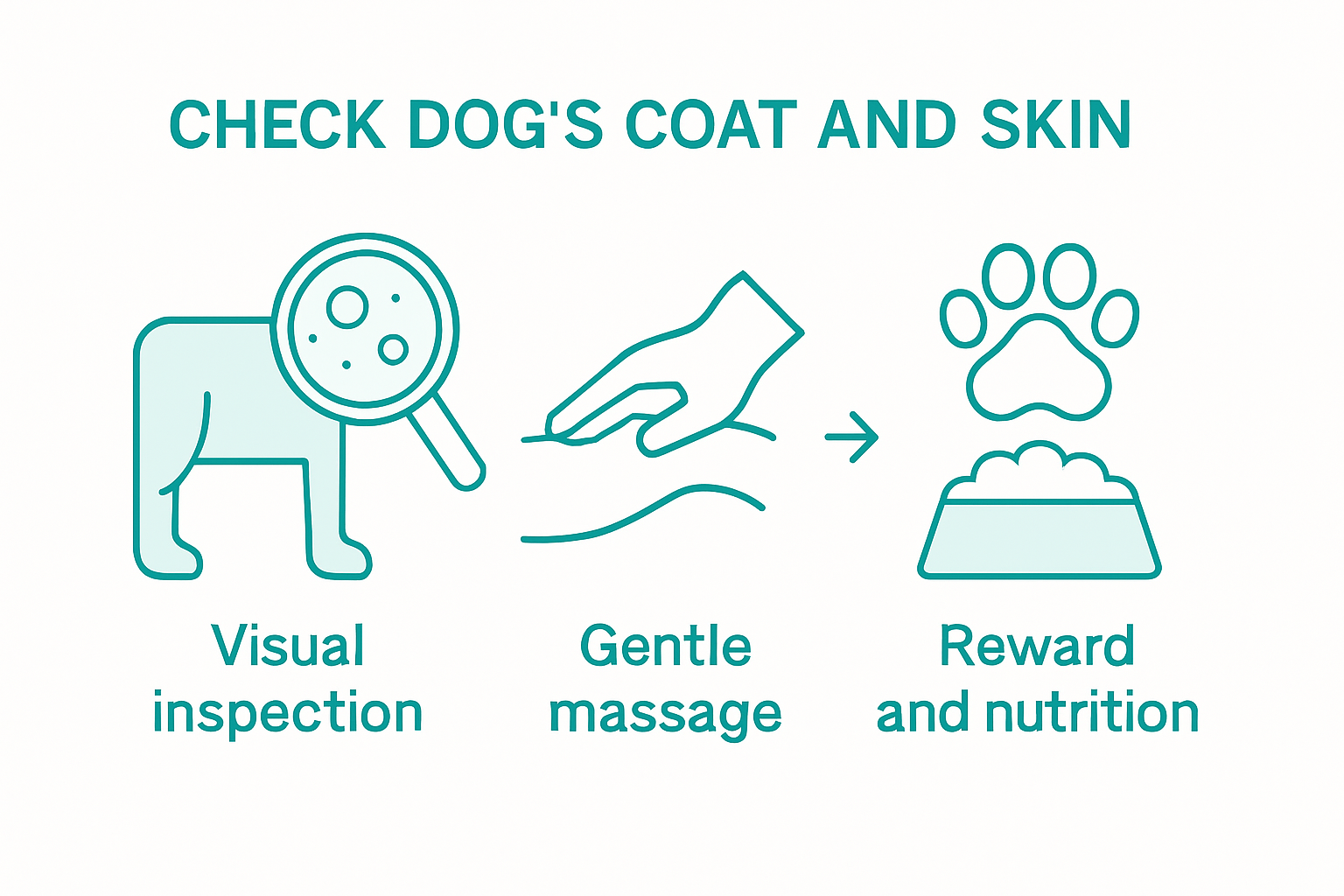 CHECK DOG'S COAT AND SKIN

Visual inspection

Gentle massage

Reward and nutrition