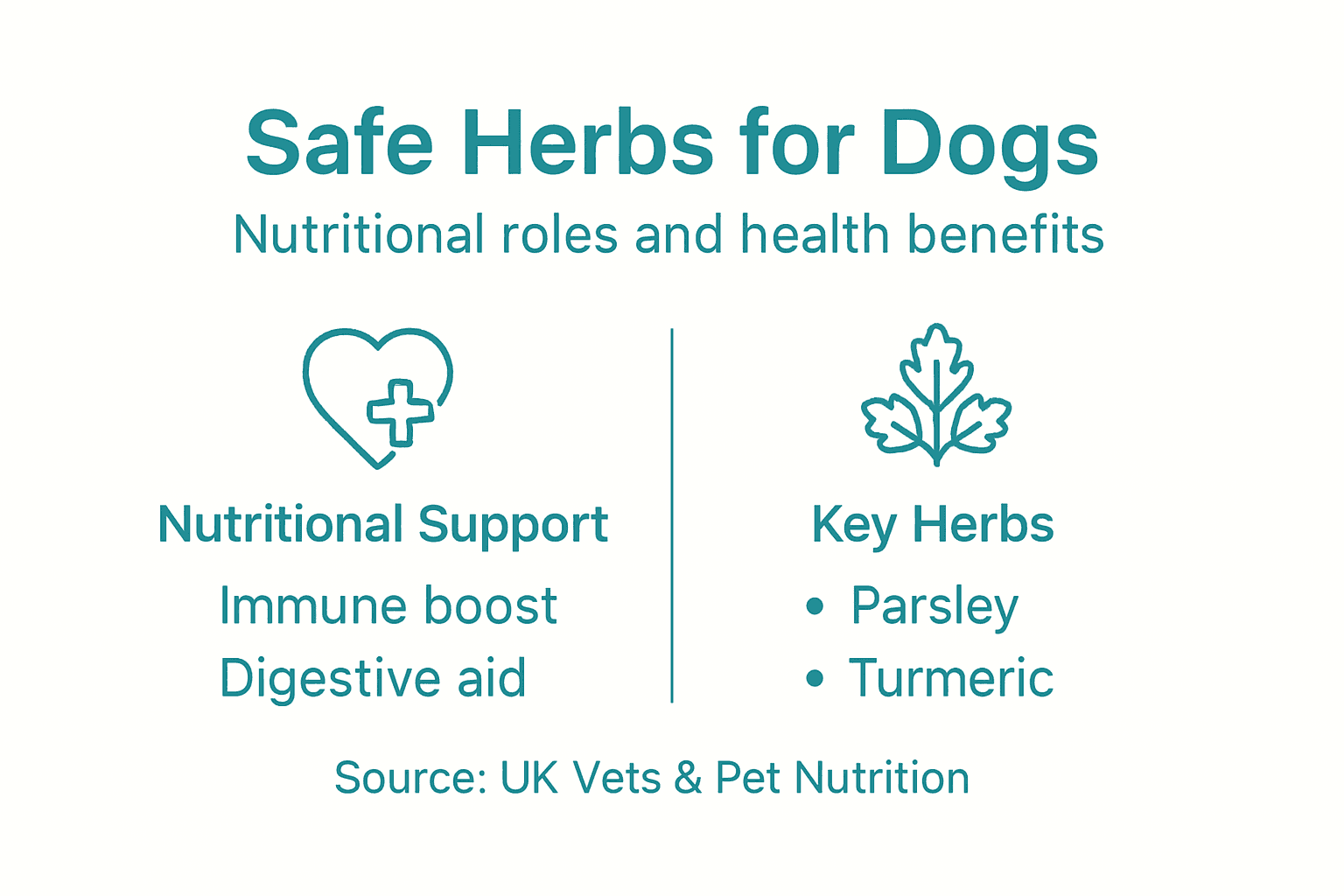 Safe Herbs for Dogs

Nutritional roles and health benefits

Nutritional Support

Immune boost
Digestive aid

Key Herbs

• Parsley
• Turmeric

Source: UK Vets & Pet Nutrition