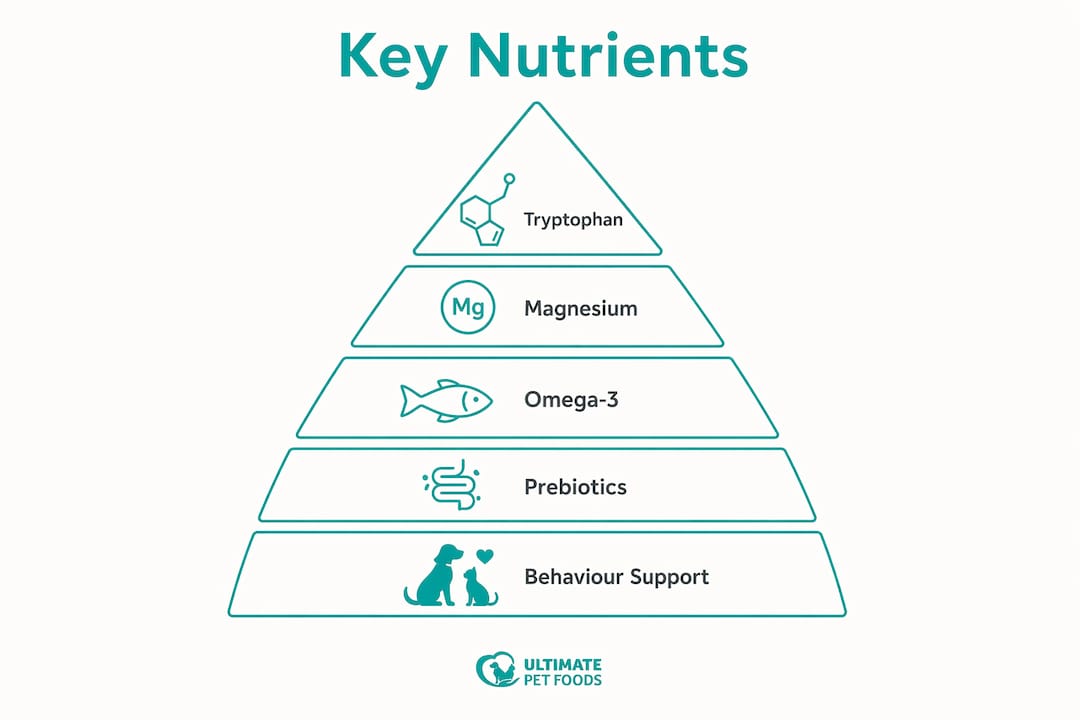 Key Nutrients

Tryptophan

Mg

Magnesium

Omega-3

Prebiotics

Behaviour Support

ULTIMATE PET FOODS