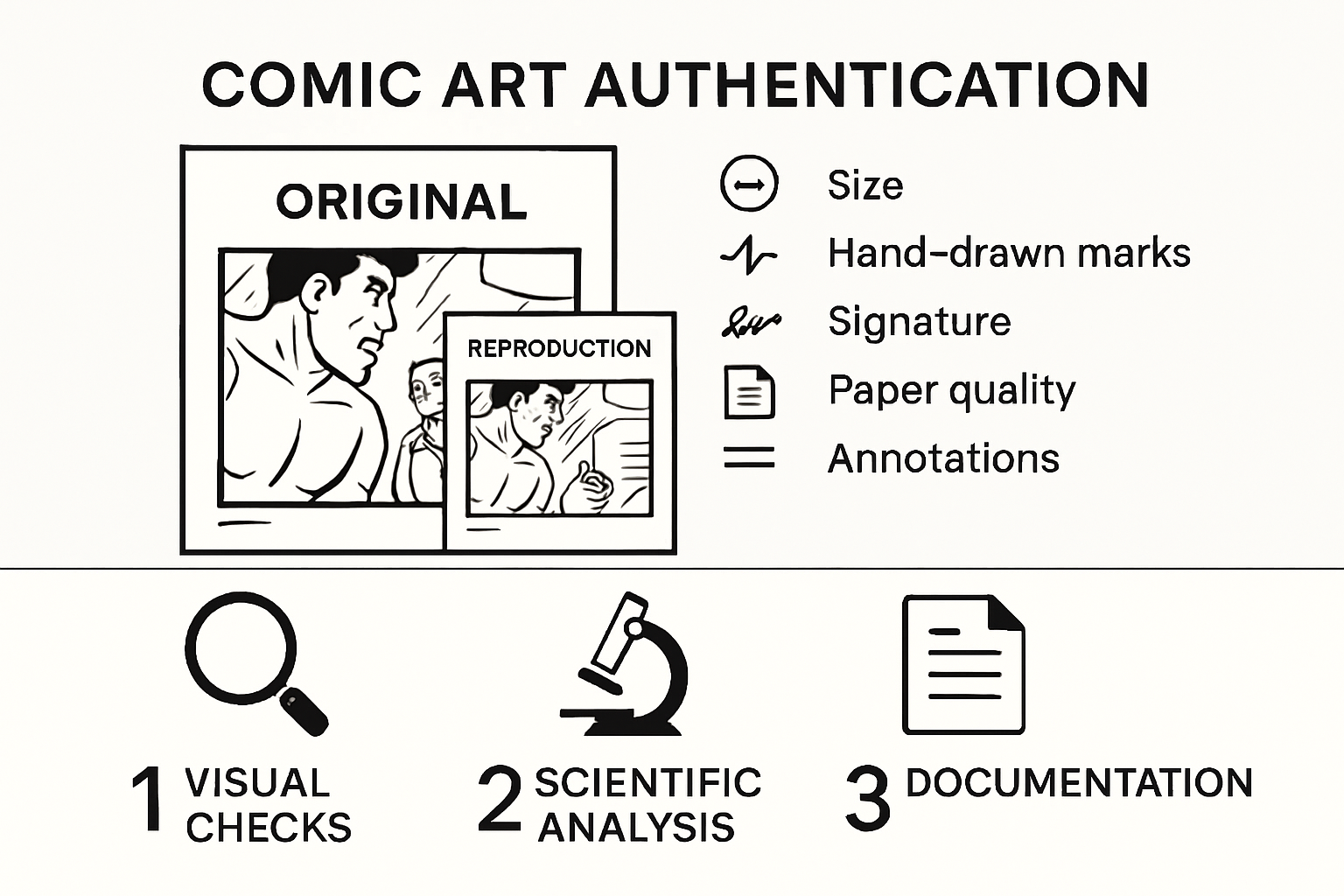 COMIC ART AUTHENTICATION

ORIGINAL

REPRODUCTION

Size
Hand-drawn marks
Signature
Paper quality
Annotations

1 VISUAL CHECKS

2 SCIENTIFIC ANALYSIS

3 DOCUMENTATION