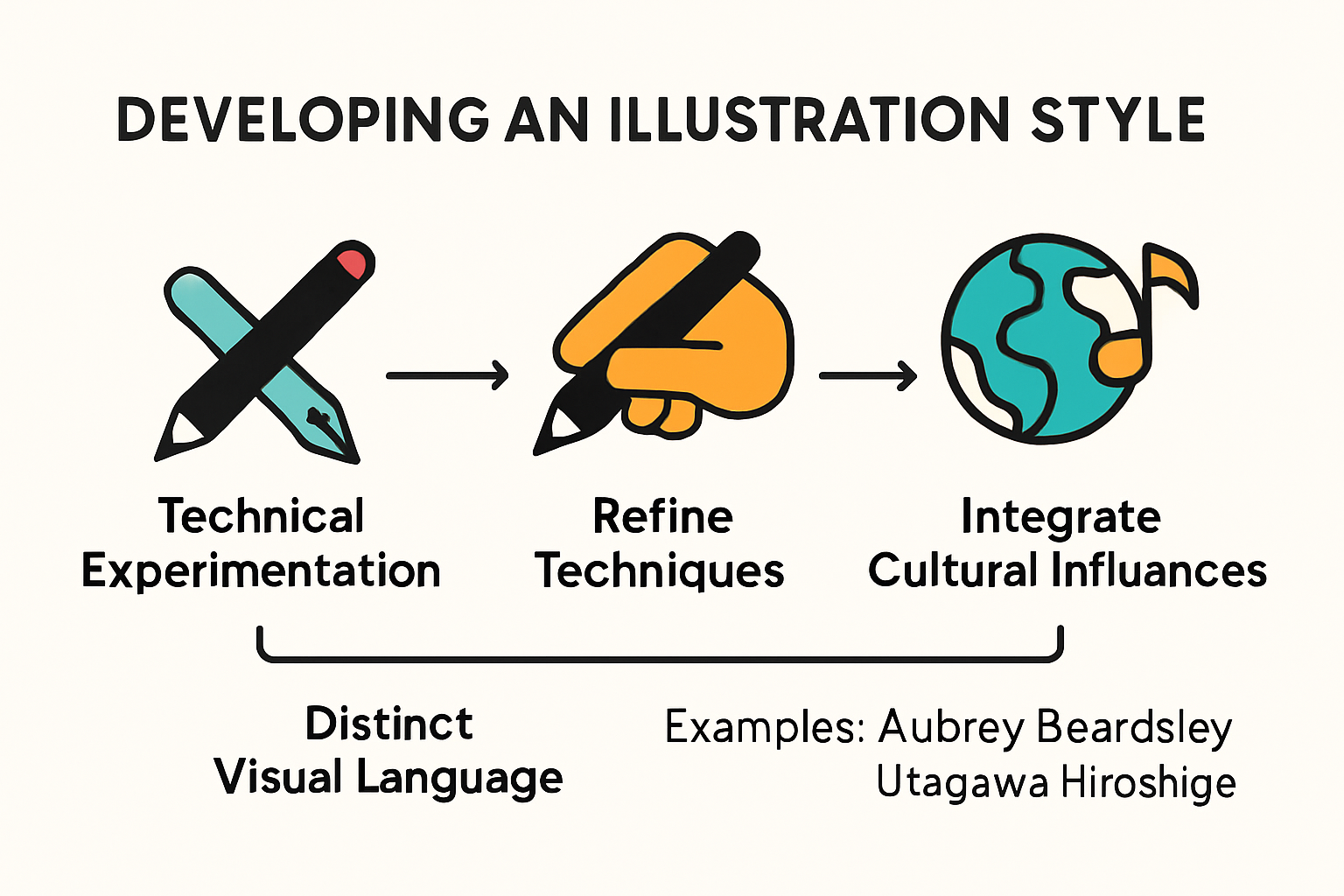 DEVELOPING AN ILLUSTRATION STYLE

Technical Experimentation

Refine Techniques

Integrate Cultural Influances

Distinct Visual Language

Examples: Aubrey Beardsley
Utagawa Hiroshige