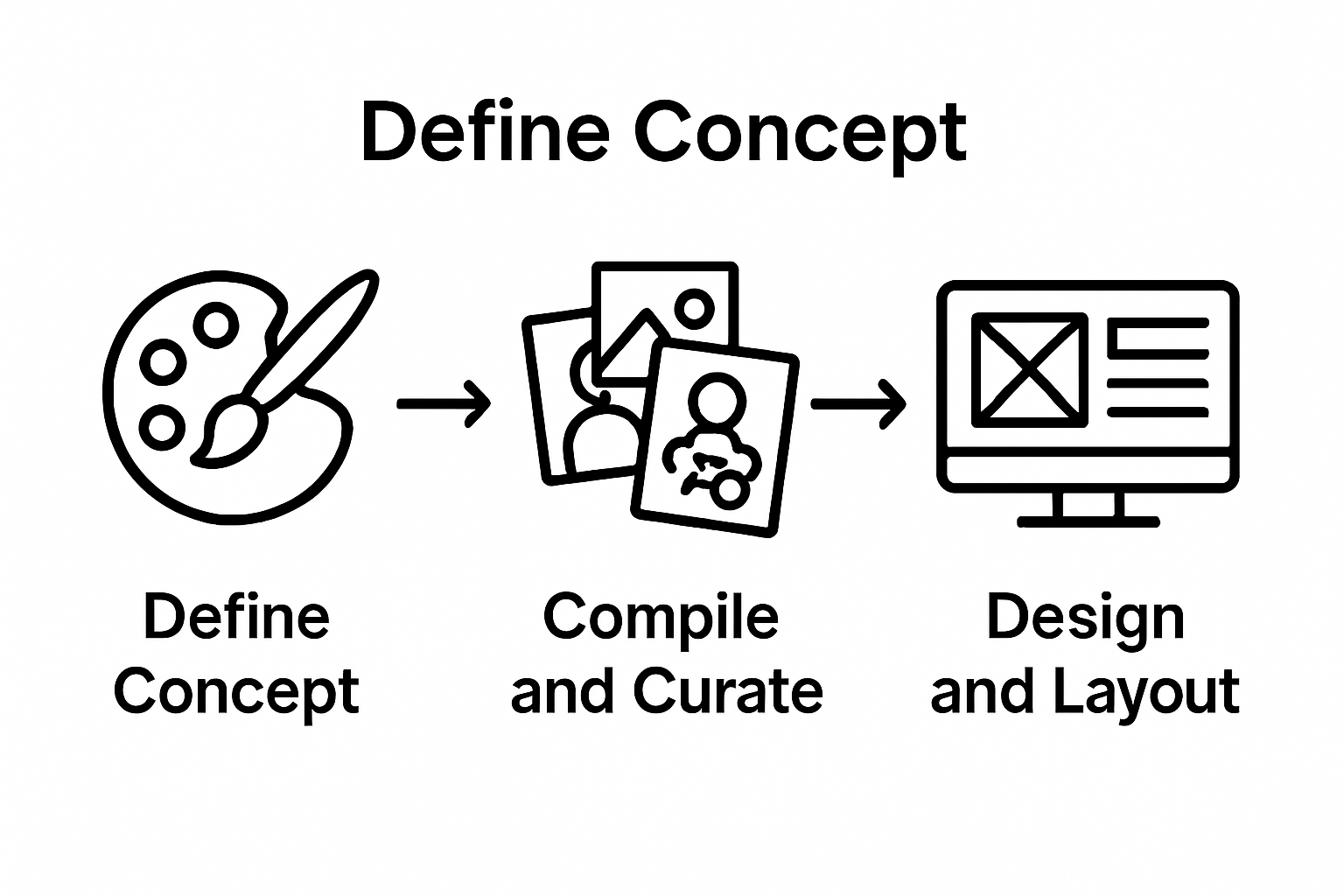 Define Concept

Define Concept

Compile and Curate

Design and Layout