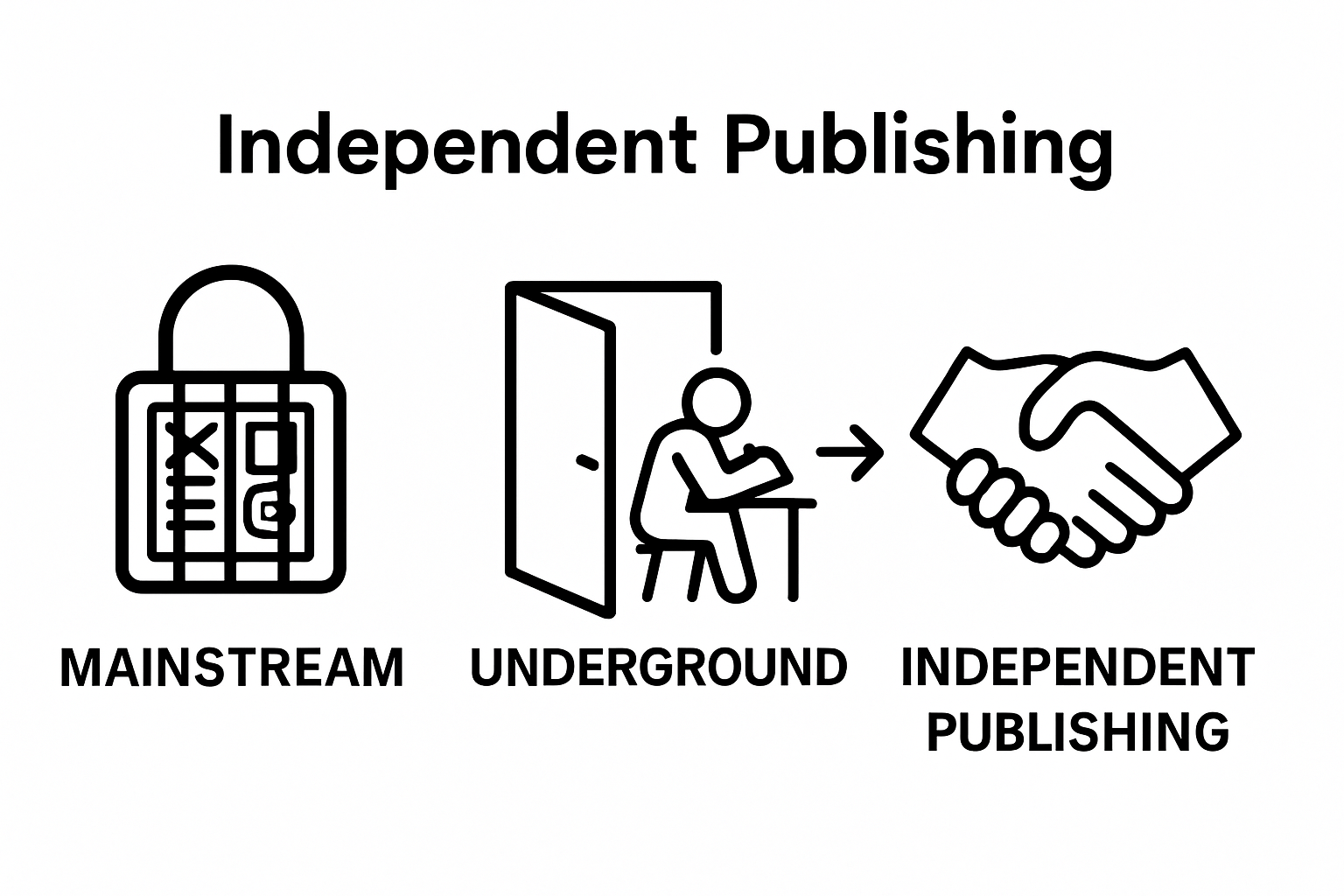 Independent Publishing

MAINSTREAM

UNDERGROUND

INDEPENDENT PUBLISHING