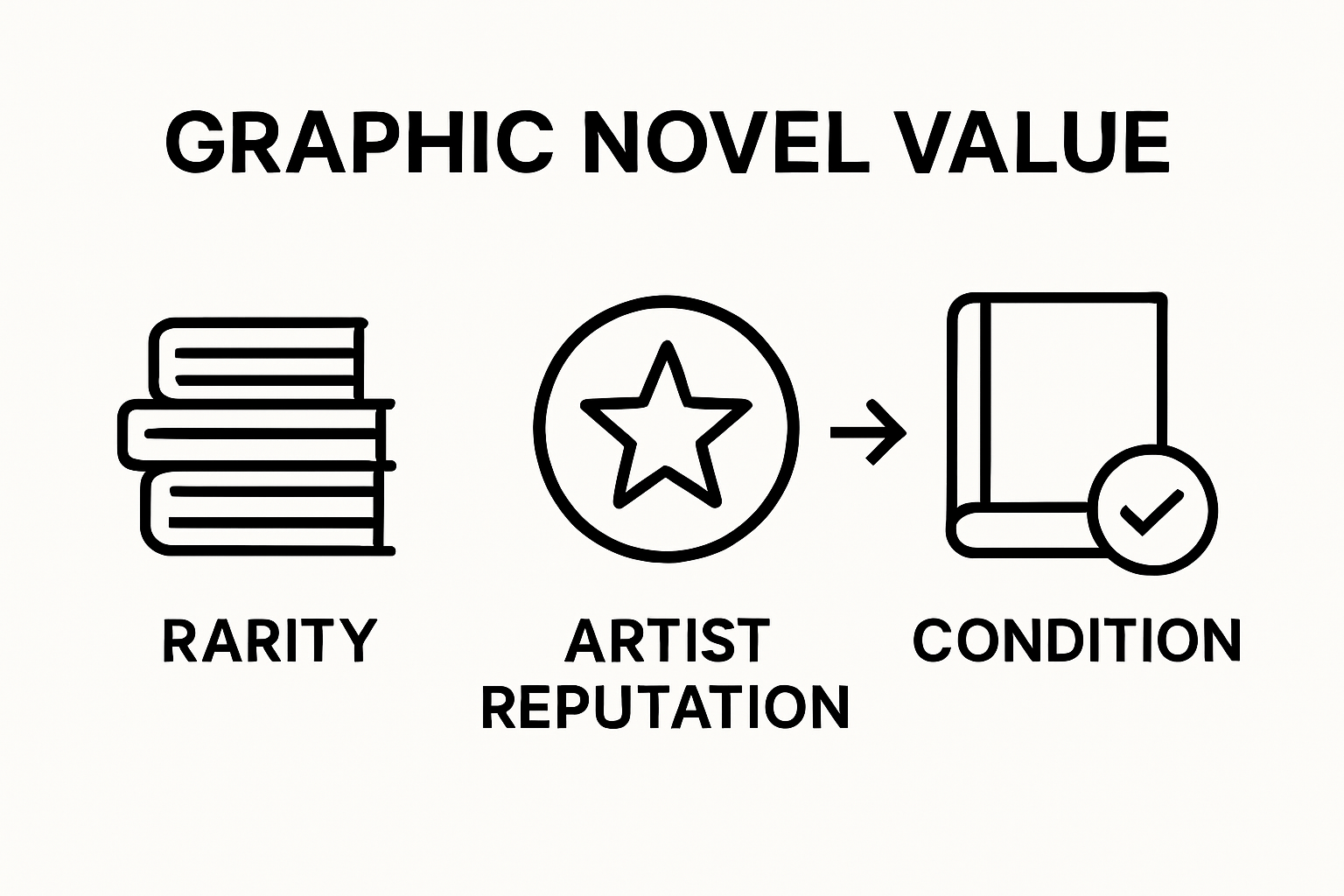 GRAPHIC NOVEL VALUE

RARITY

ARTIST REPUTATION

CONDITION