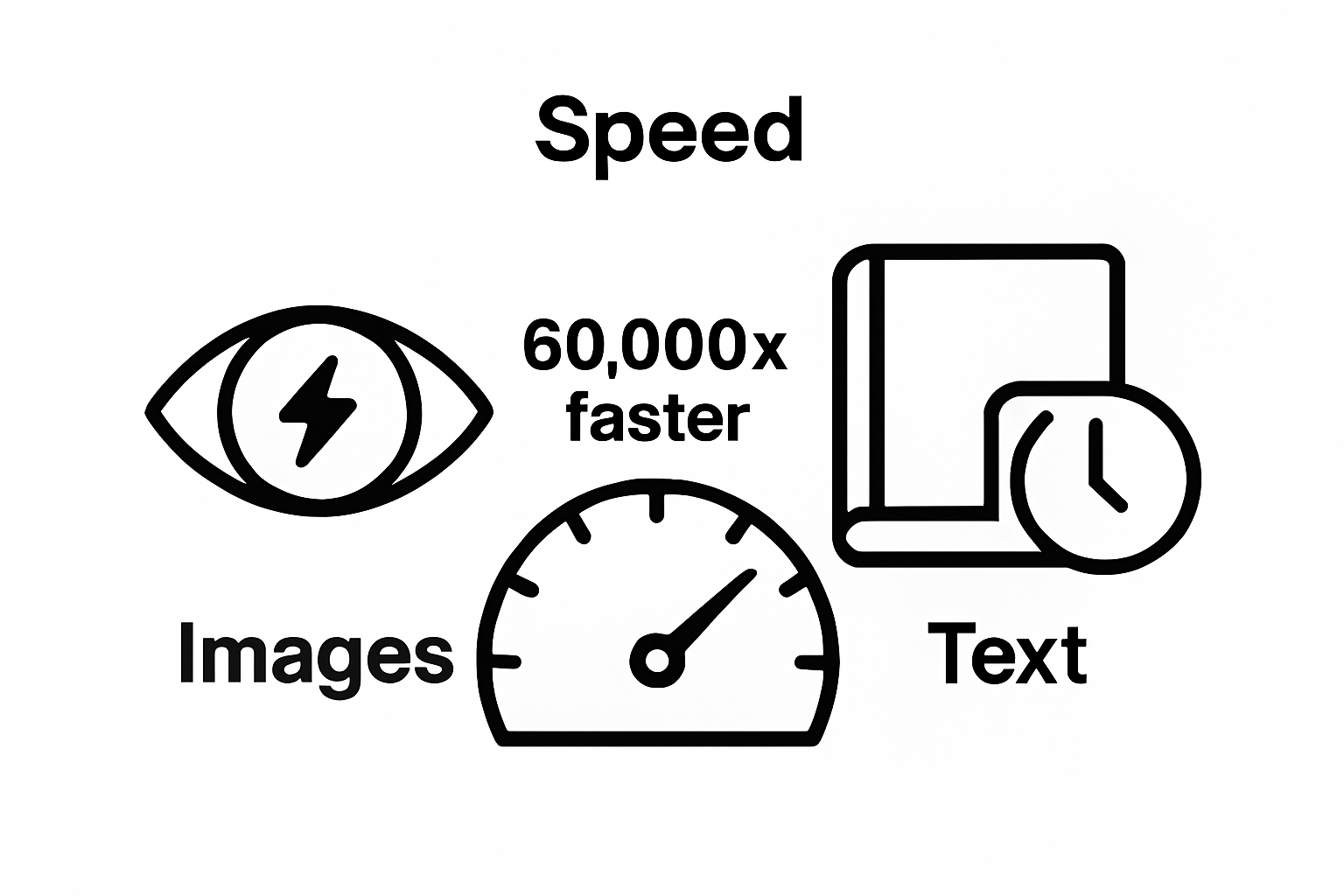 Speed

60,000x faster

Images

Text