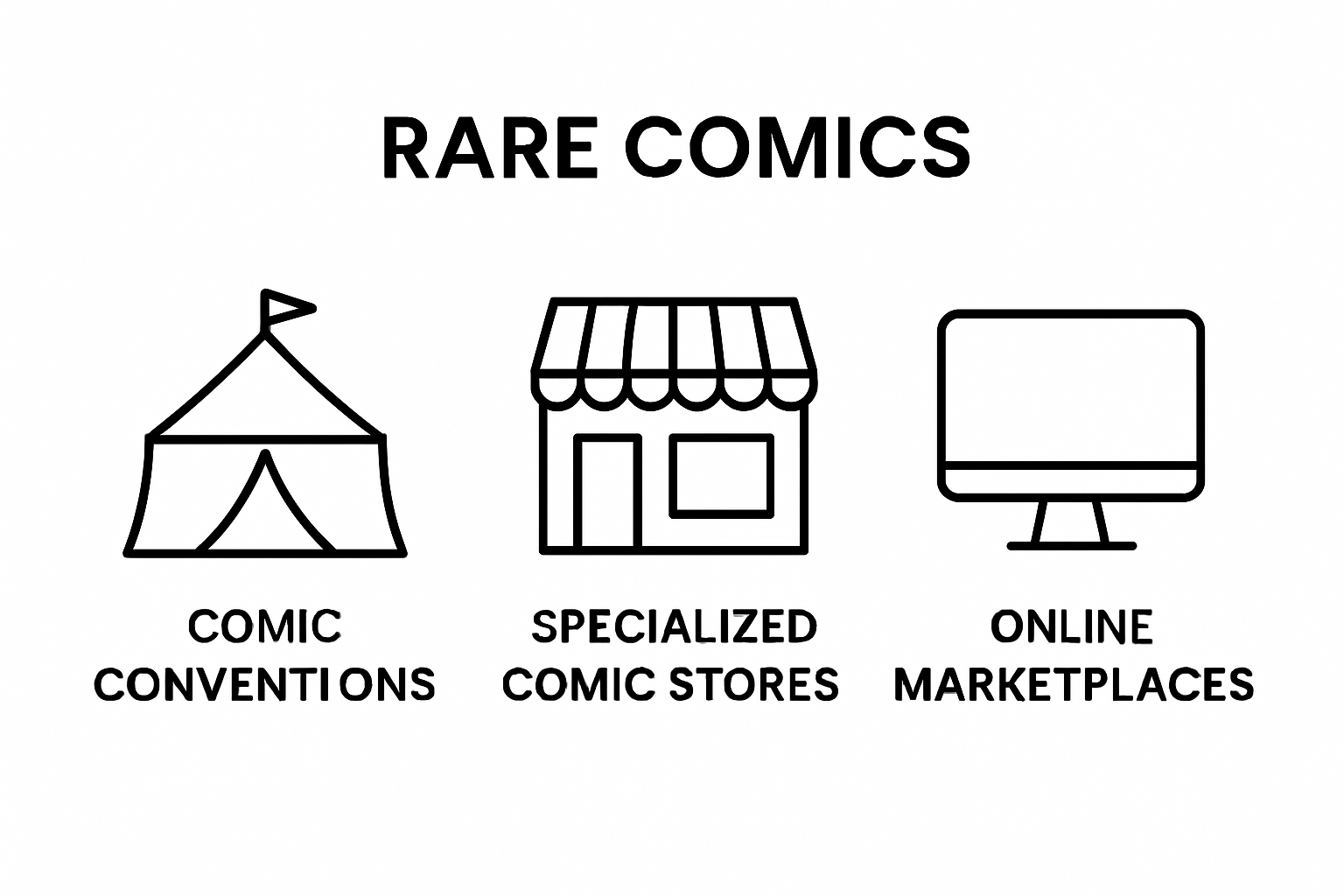 RARE COMICS

COMIC CONVENTIONS

SPECIALIZED COMIC STORES

ONLINE MARKETPLACES