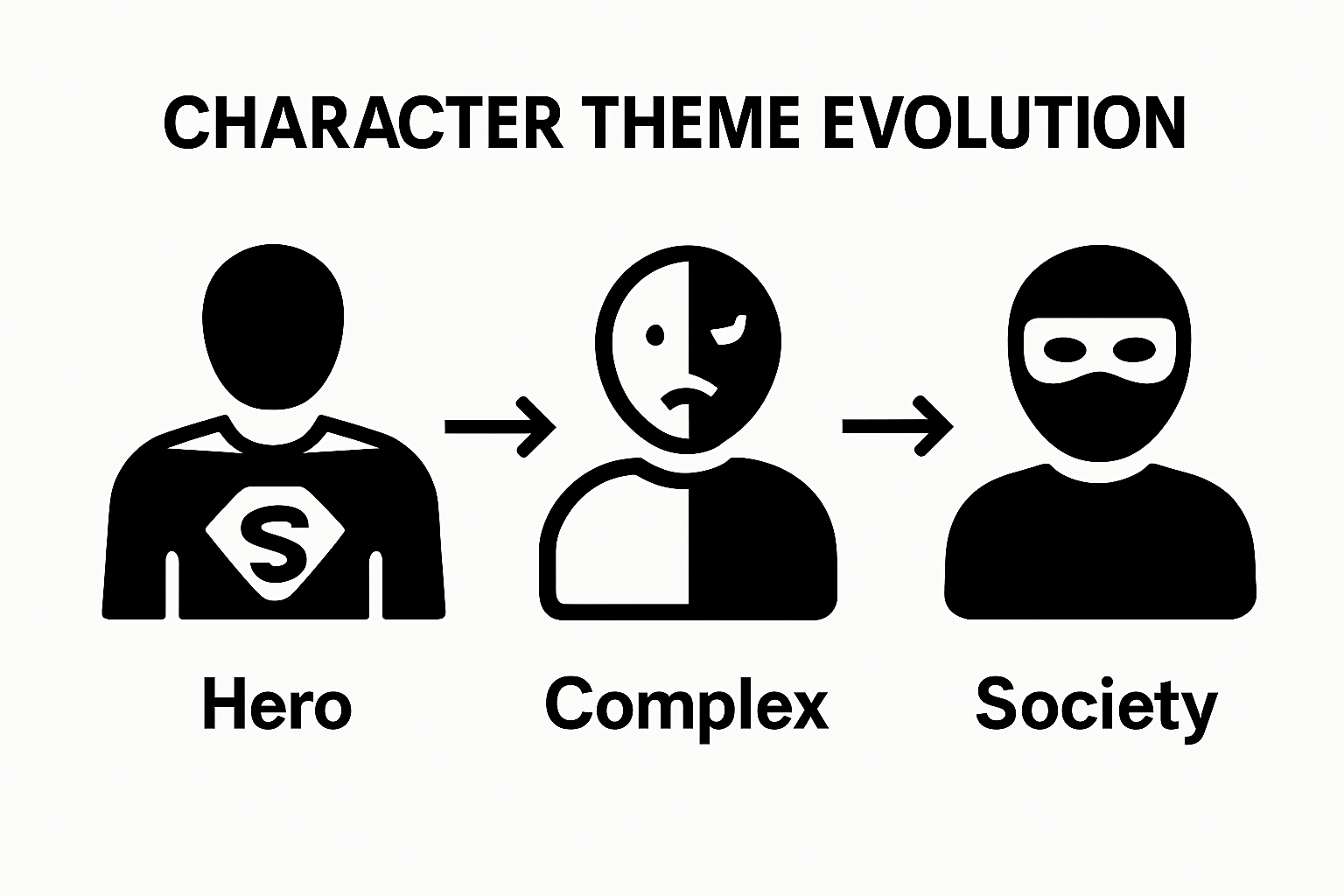 CHARACTER THEME EVOLUTION

S

Hero

Complex

Society