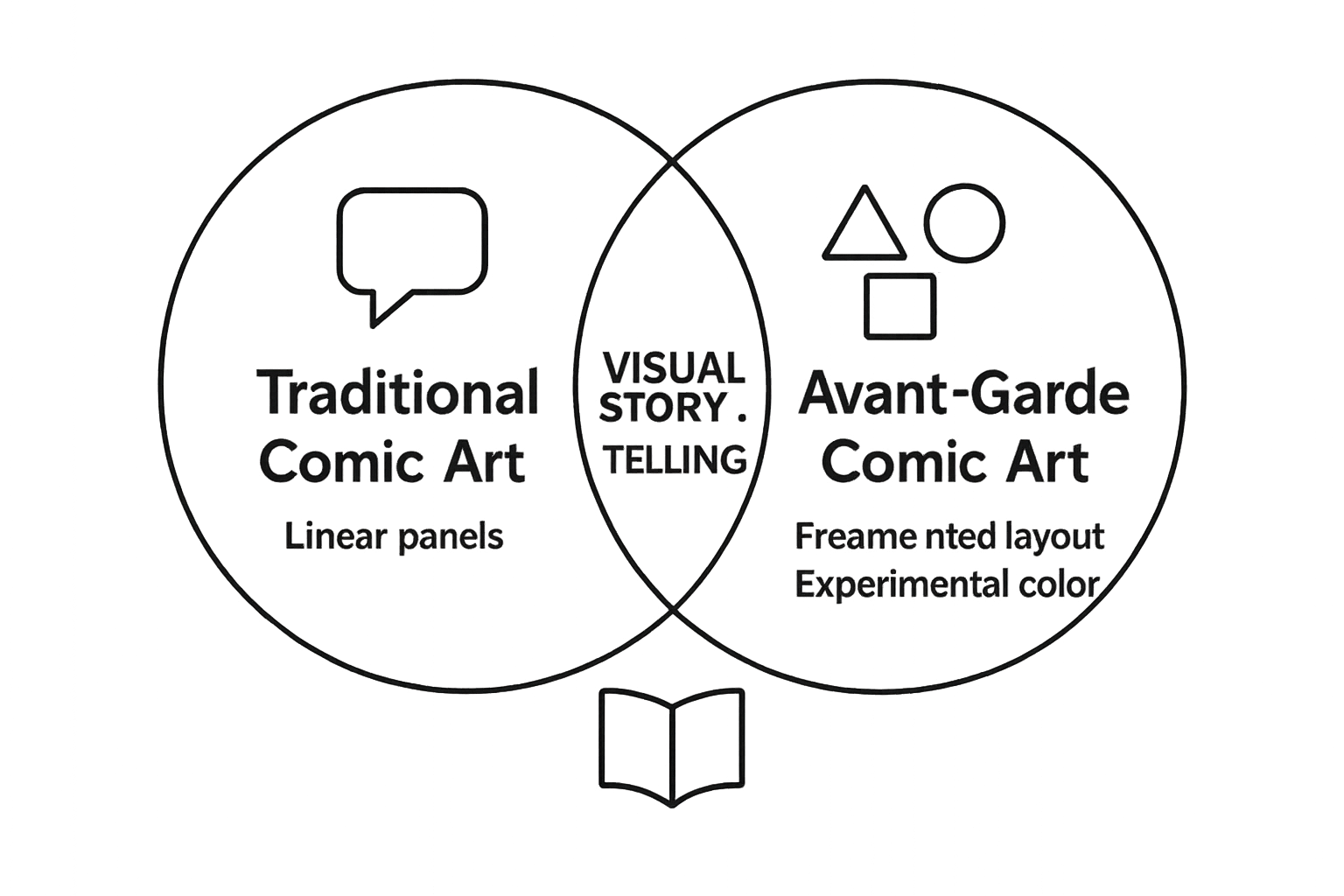 Traditional Comic Art

Linear panels

VISUAL STORY . TELLING

Avant-Garde Comic Art

Freame nted layout
Experimental color