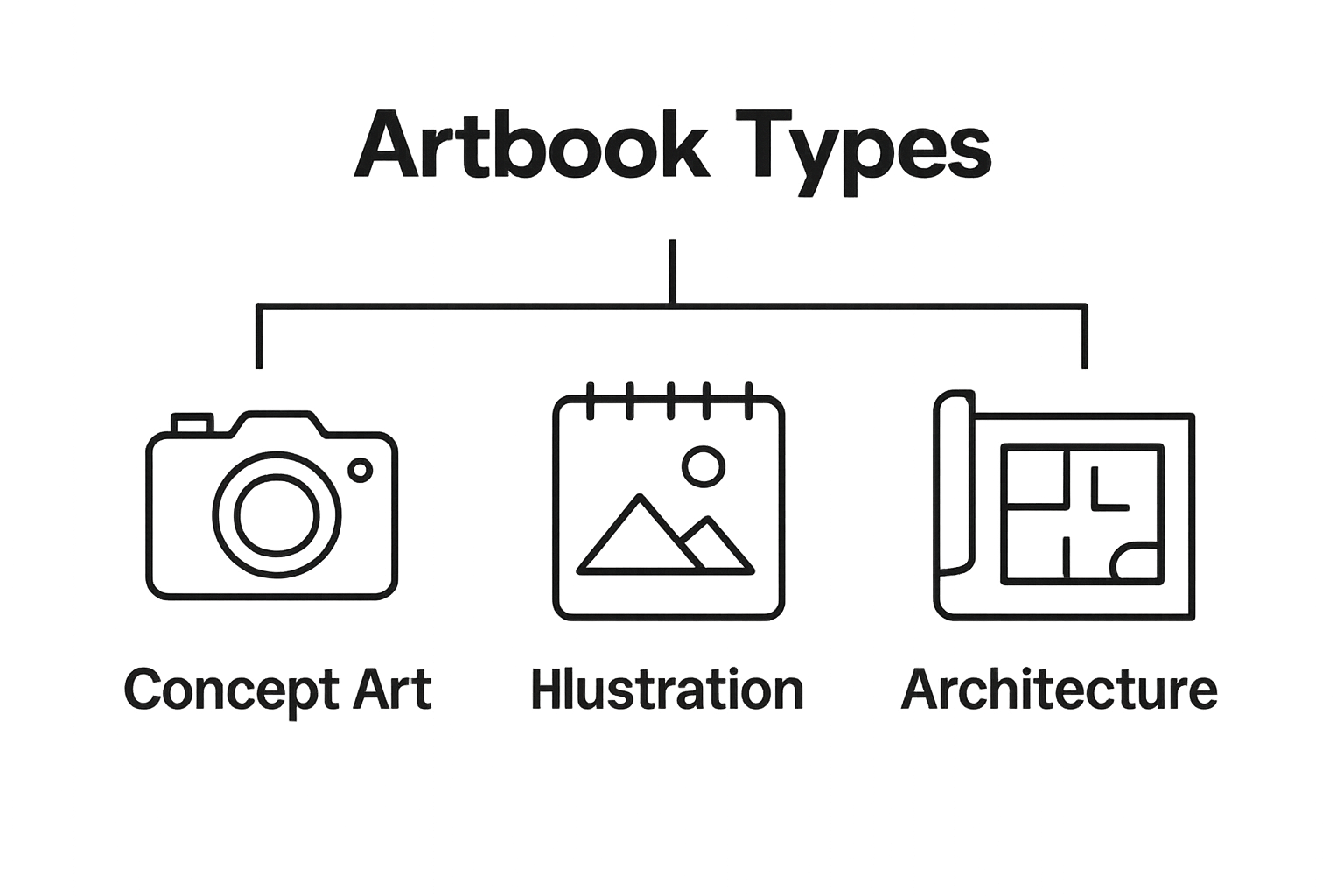 Artbook Types

Concept Art

Hlustration

Architecture